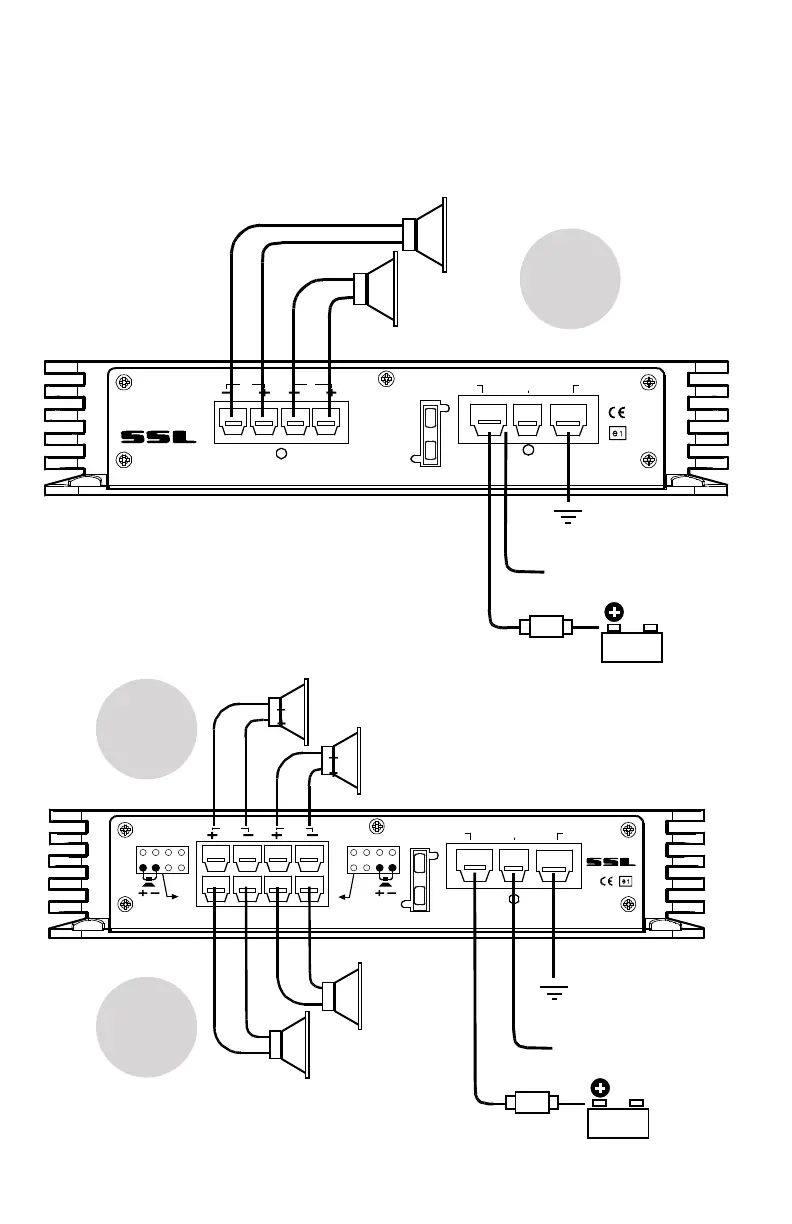 SSL

CE

SSL

CE