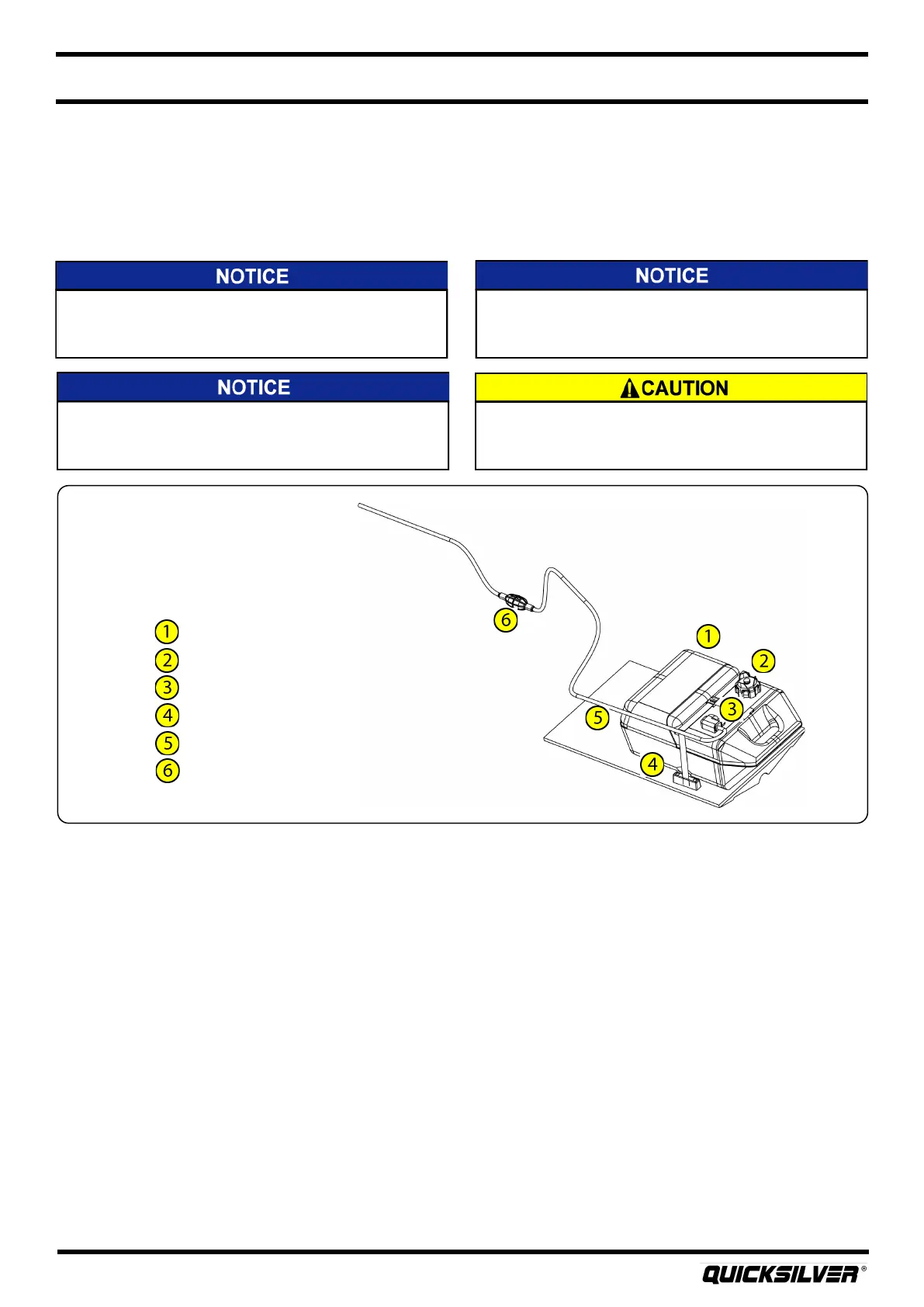 NOTICE

NOTICE

NOTICE

CAUTION

1
2
3
4
5
6

6
1
2
3
5
4

QUICKSILVER®