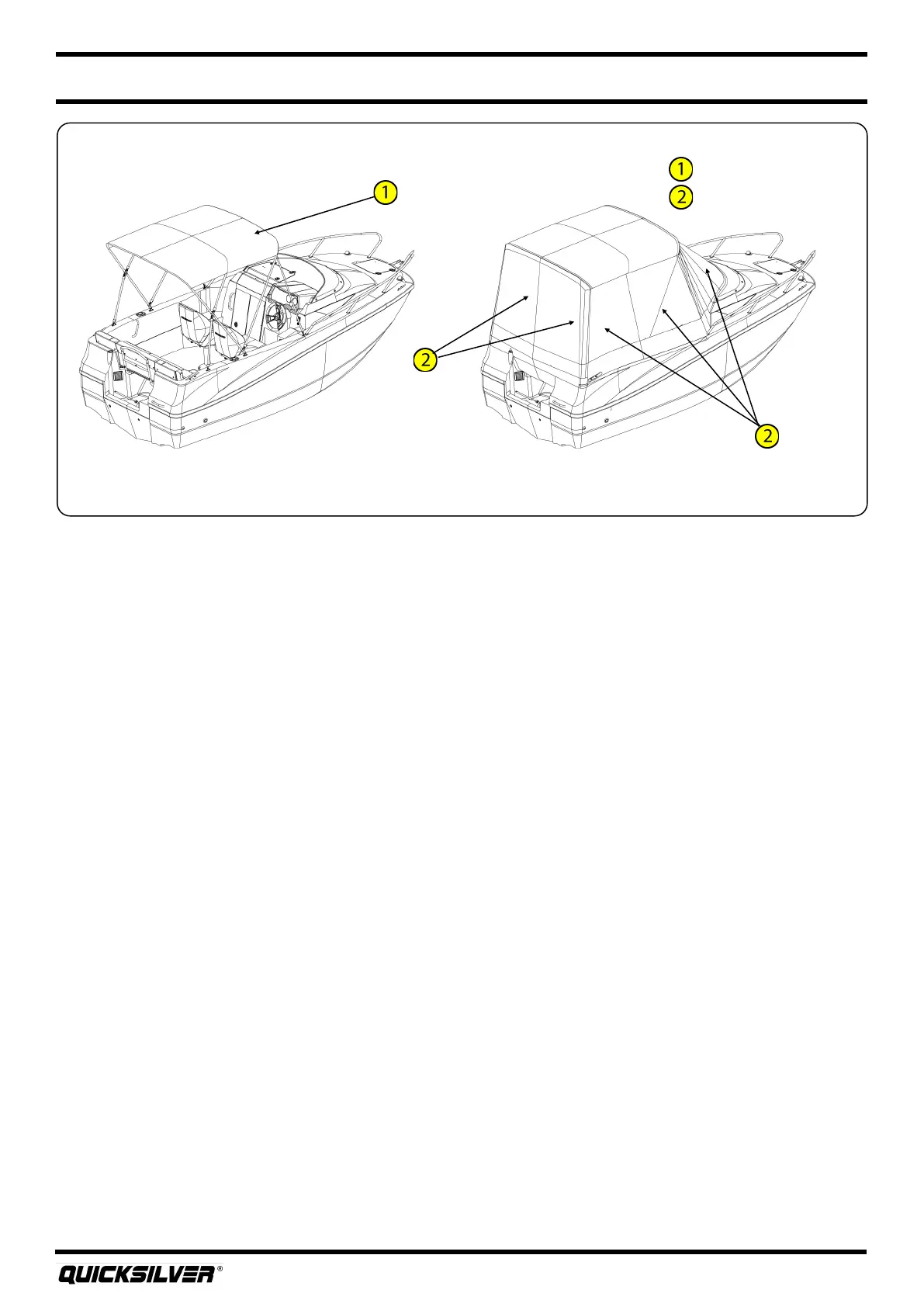 1

1
2

2

2

QUICKSILVER®