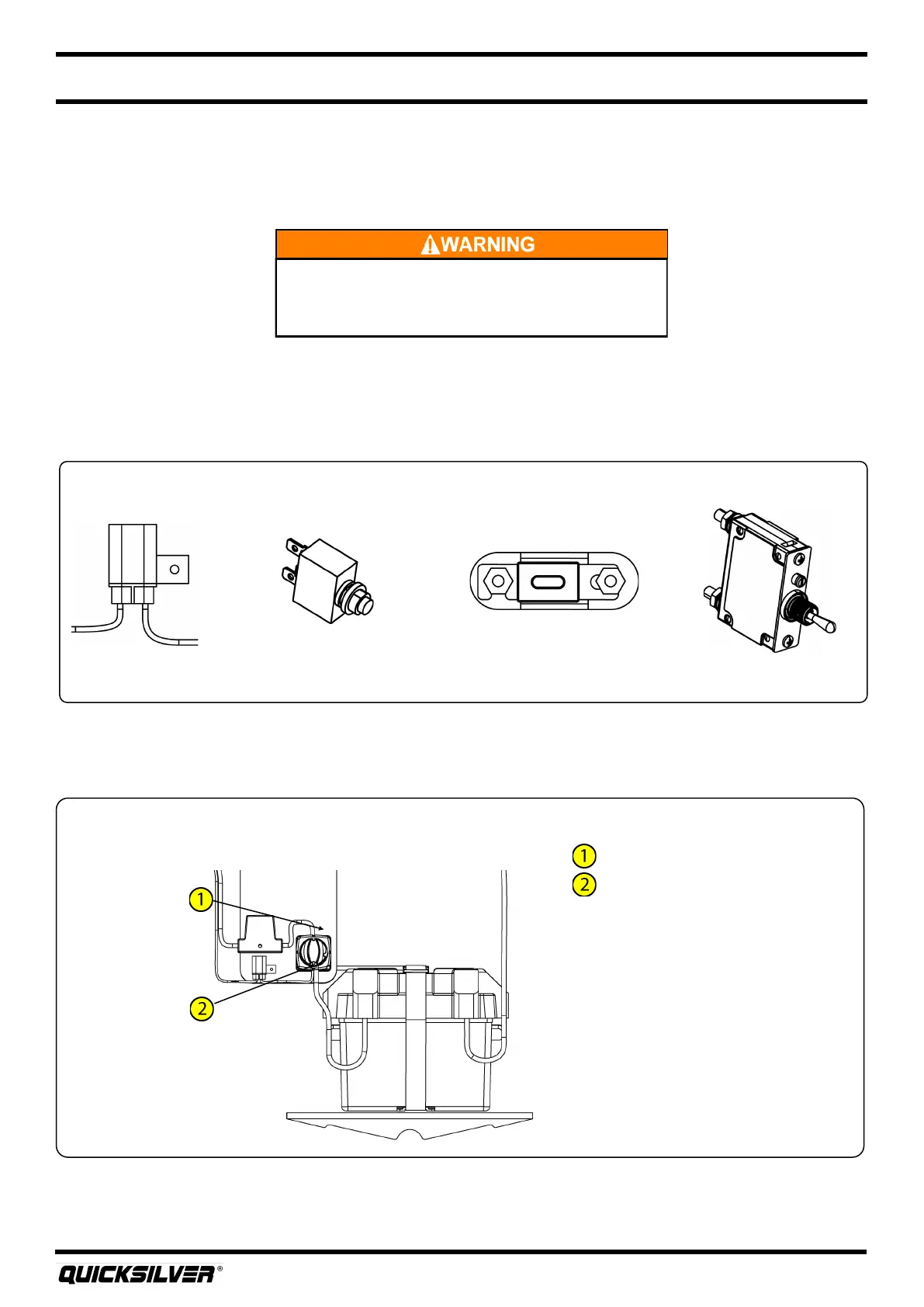 WARNING

1

2

1

2

QUICKSILVER®