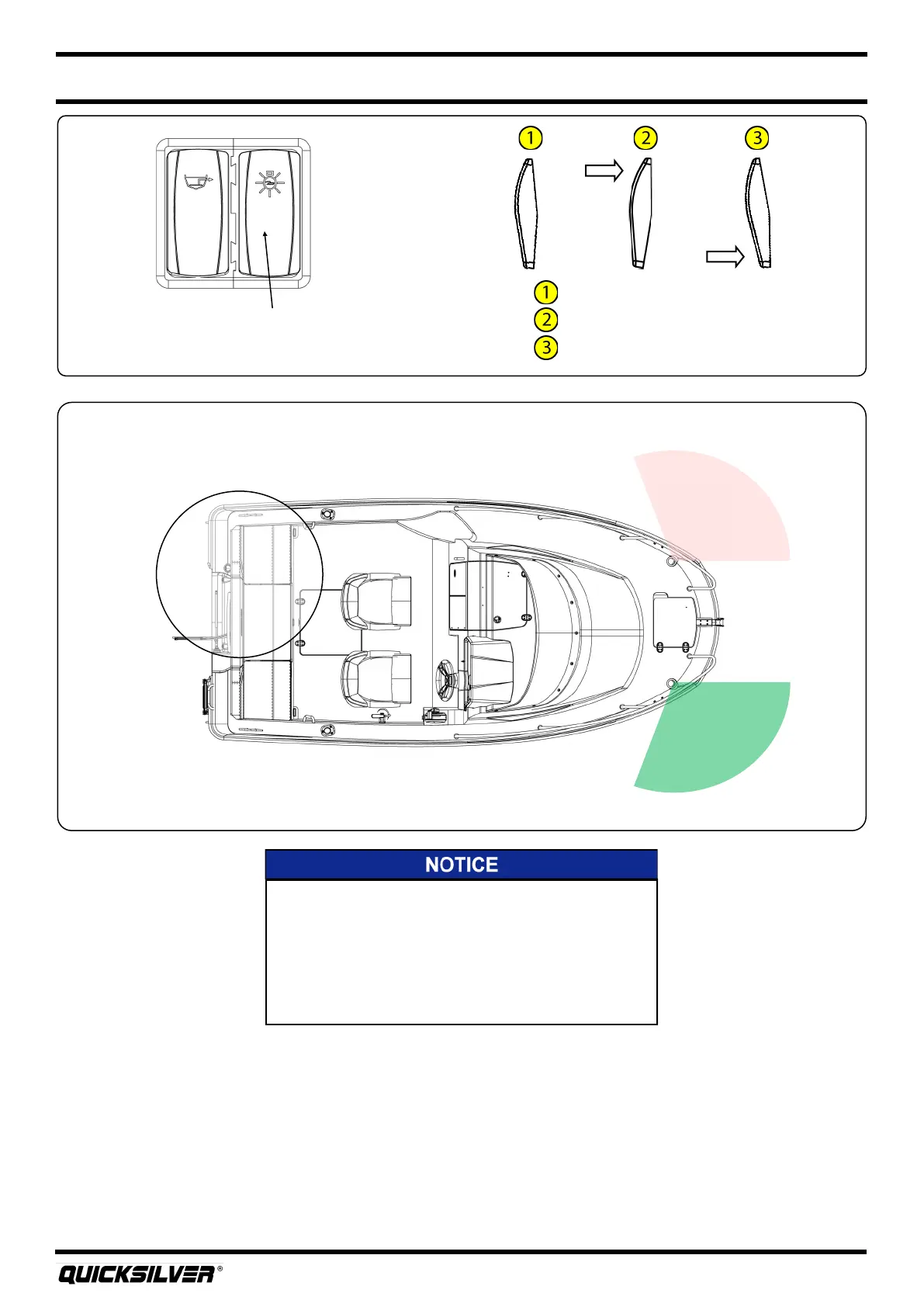 1
2
3
1
2
3

NOTICE

QUICKSILVER®