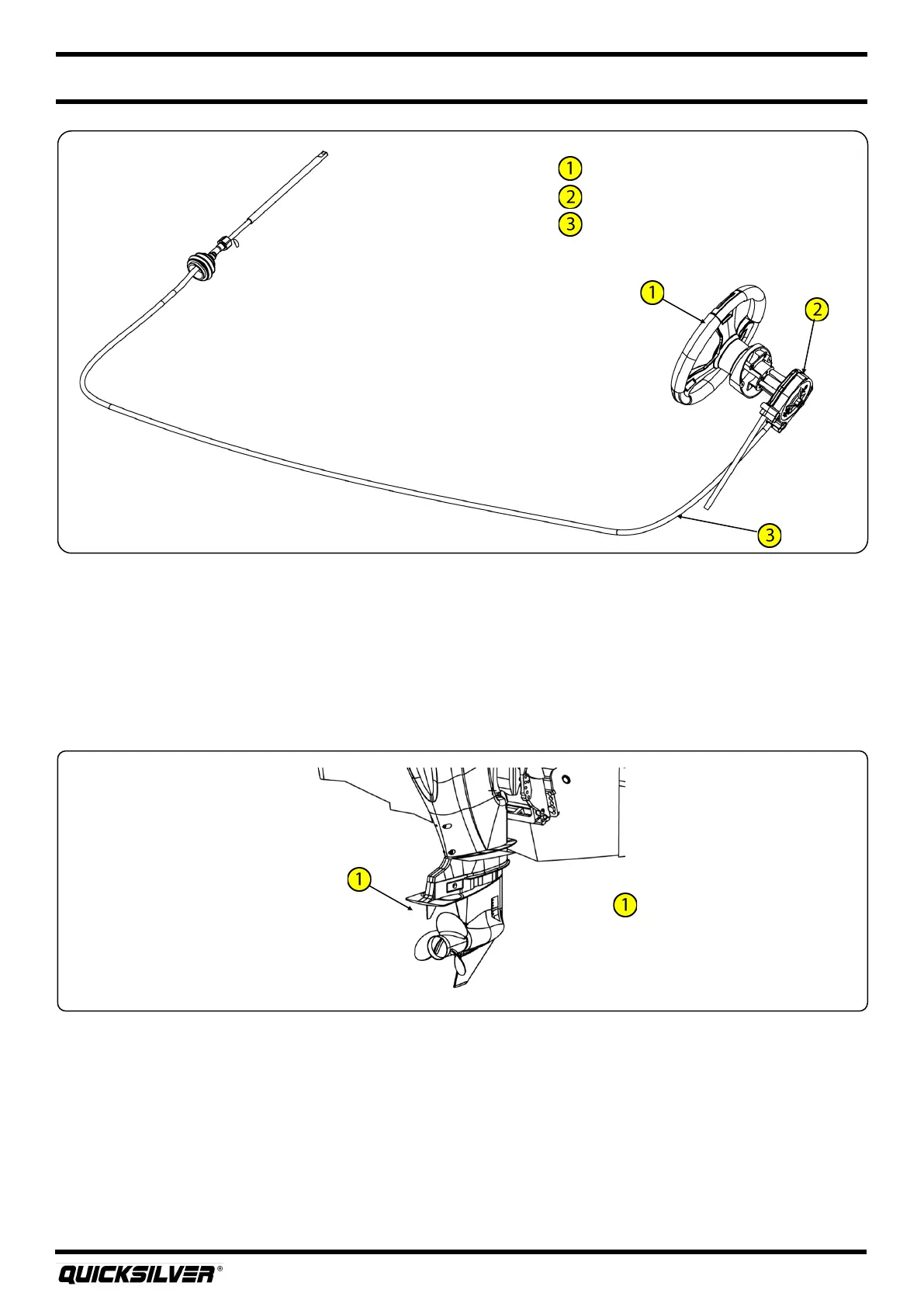 1
2
3
1
2
3

1
1

QUICKSILVER®