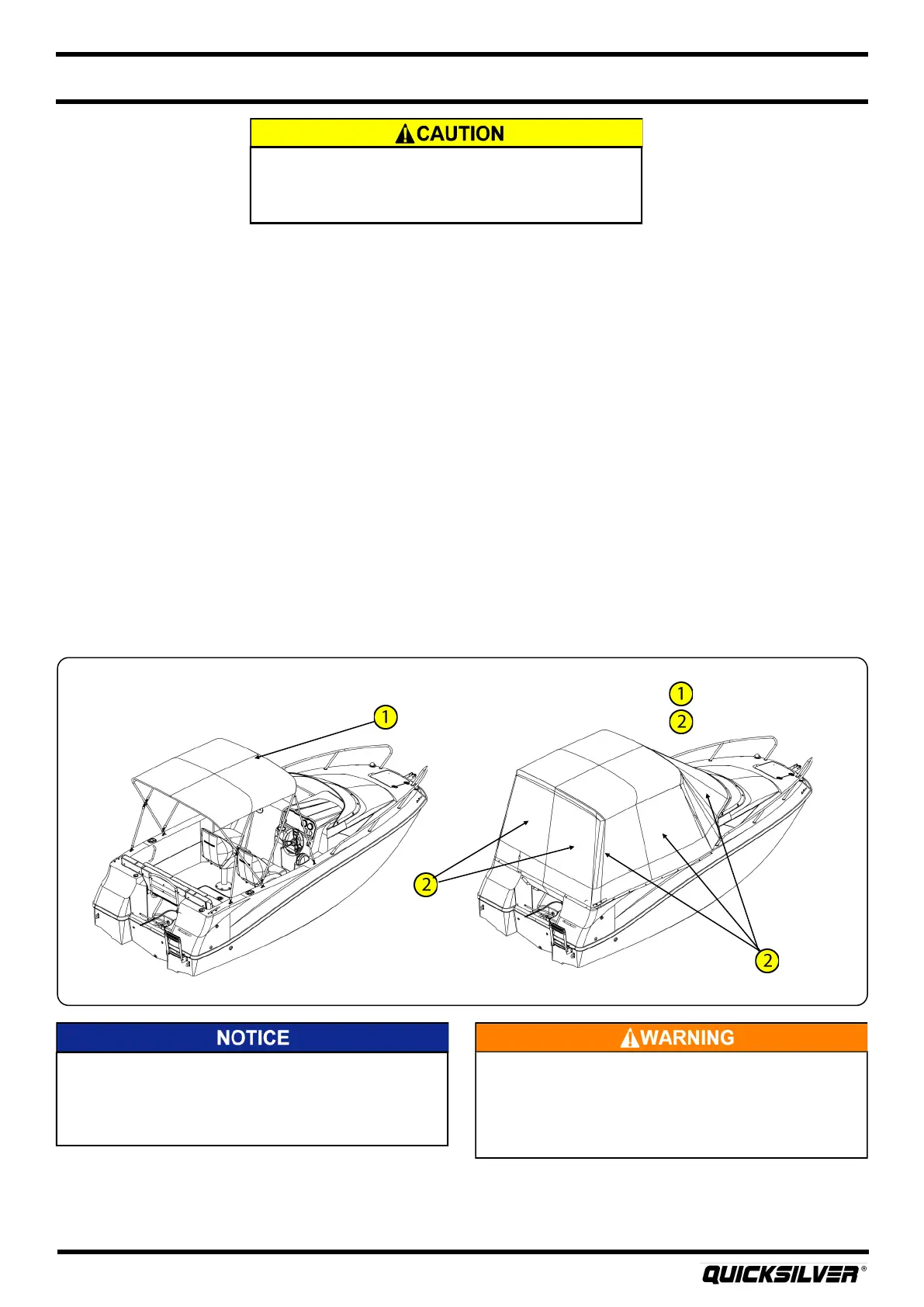 CAUTION

1
1
2
2
2

NOTICE

WARNING

QUICKSILVER®