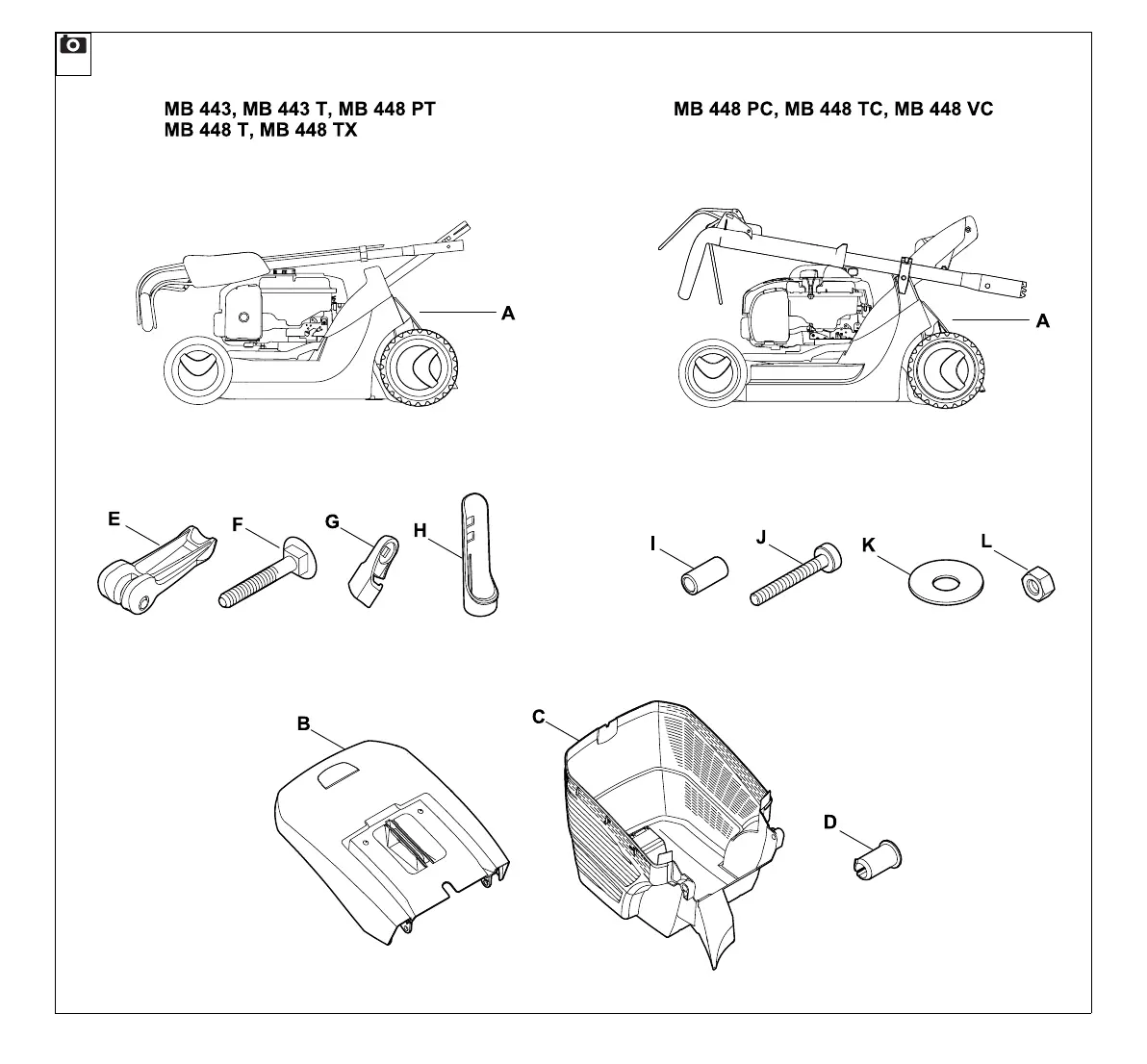 MB 443, MB 443 T, MB 448 PT
MB 448 T, MB 448 TX

MB 448 PC, MB 448 TC, MB 448 VC

A

A

E
F
G
H

I
J
K
L

B
C
D