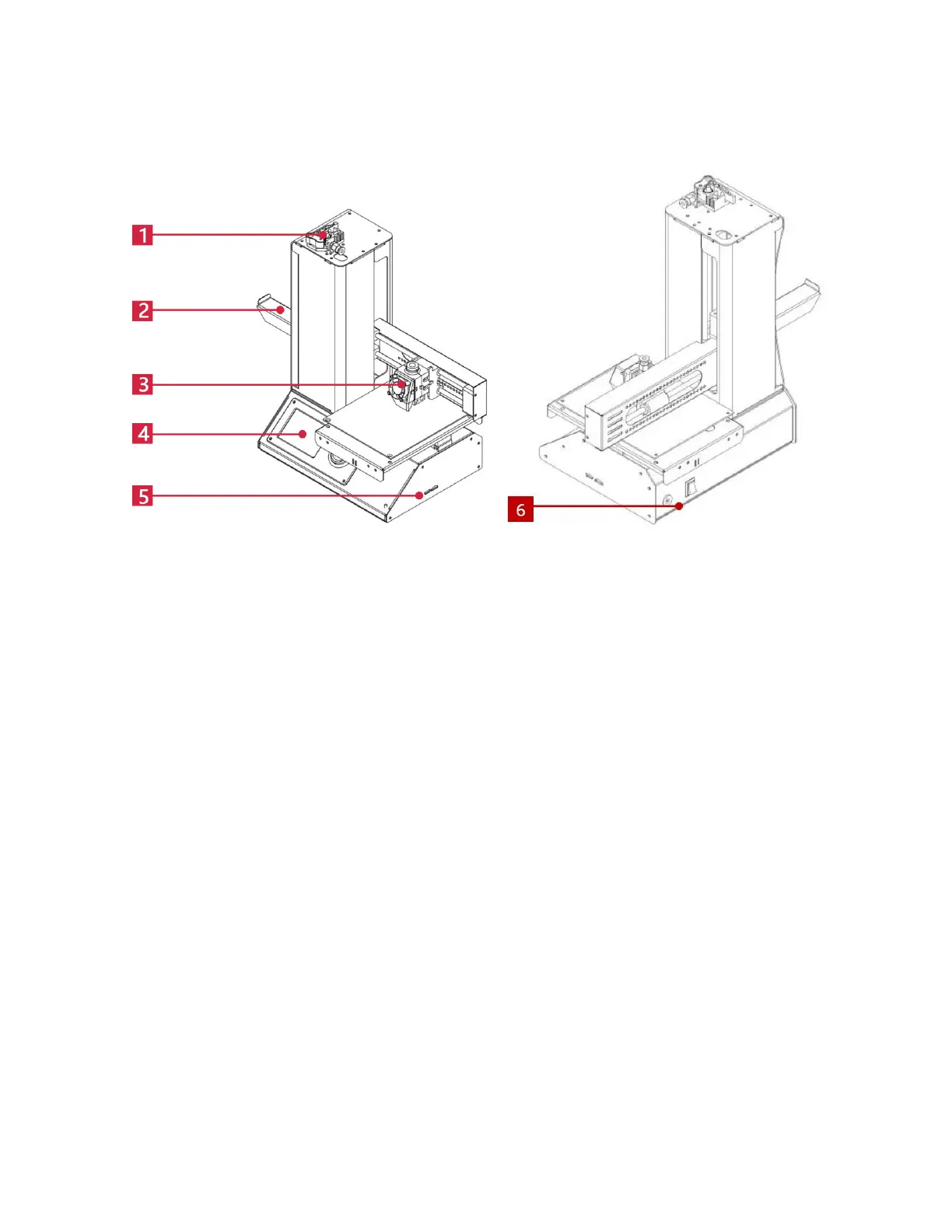 1
2
3
4
5
6