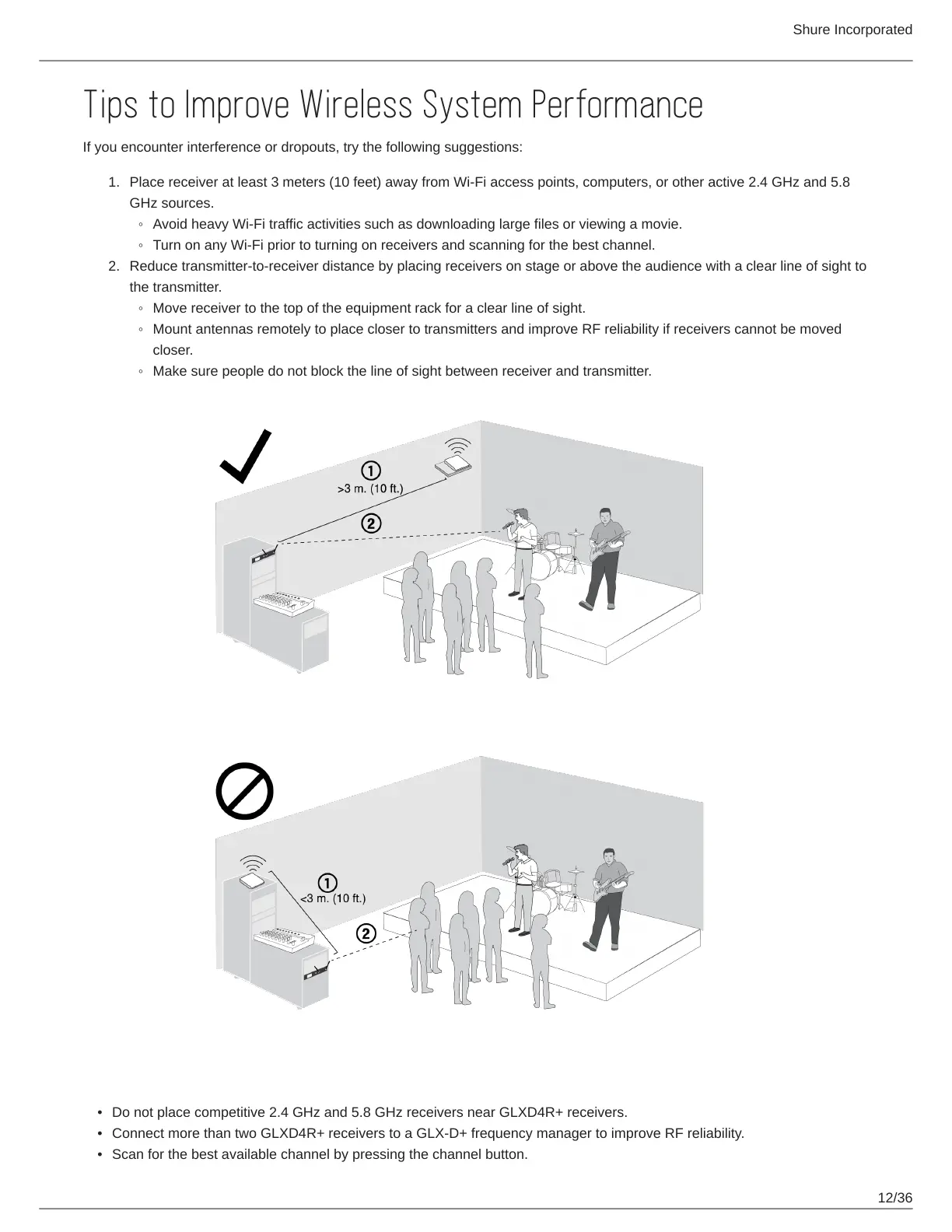 Shure Incorporated

Tips to Improve Wireless System Performance

If you encounter interference or dropouts, try the following suggestions:

1. Place receiver at least 3 meters (10 feet) away from Wi-Fi access points, computers, or other active 2.4 GHz and 5.8 GHz sources.
   ◦ Avoid heavy Wi-Fi traffic activities such as downloading large files or viewing a movie.
   ◦ Turn on any Wi-Fi prior to turning on receivers and scanning for the best channel.
2. Reduce transmitter-to-receiver distance by placing receivers on stage or above the audience with a clear line of sight to the transmitter.
   ◦ Move receiver to the top of the equipment rack for a clear line of sight.
   ◦ Mount antennas remotely to place closer to transmitters and improve RF reliability if receivers cannot be moved closer.
   ◦ Make sure people do not block the line of sight between receiver and transmitter.

①
>3 m. (10 ft.)
②

①
<3 m. (10 ft.)
②

• Do not place competitive 2.4 GHz and 5.8 GHz receivers near GLXD4R+ receivers.
• Connect more than two GLXD4R+ receivers to a GLX-D+ frequency manager to improve RF reliability.
• Scan for the best available channel by pressing the channel button.

12/36