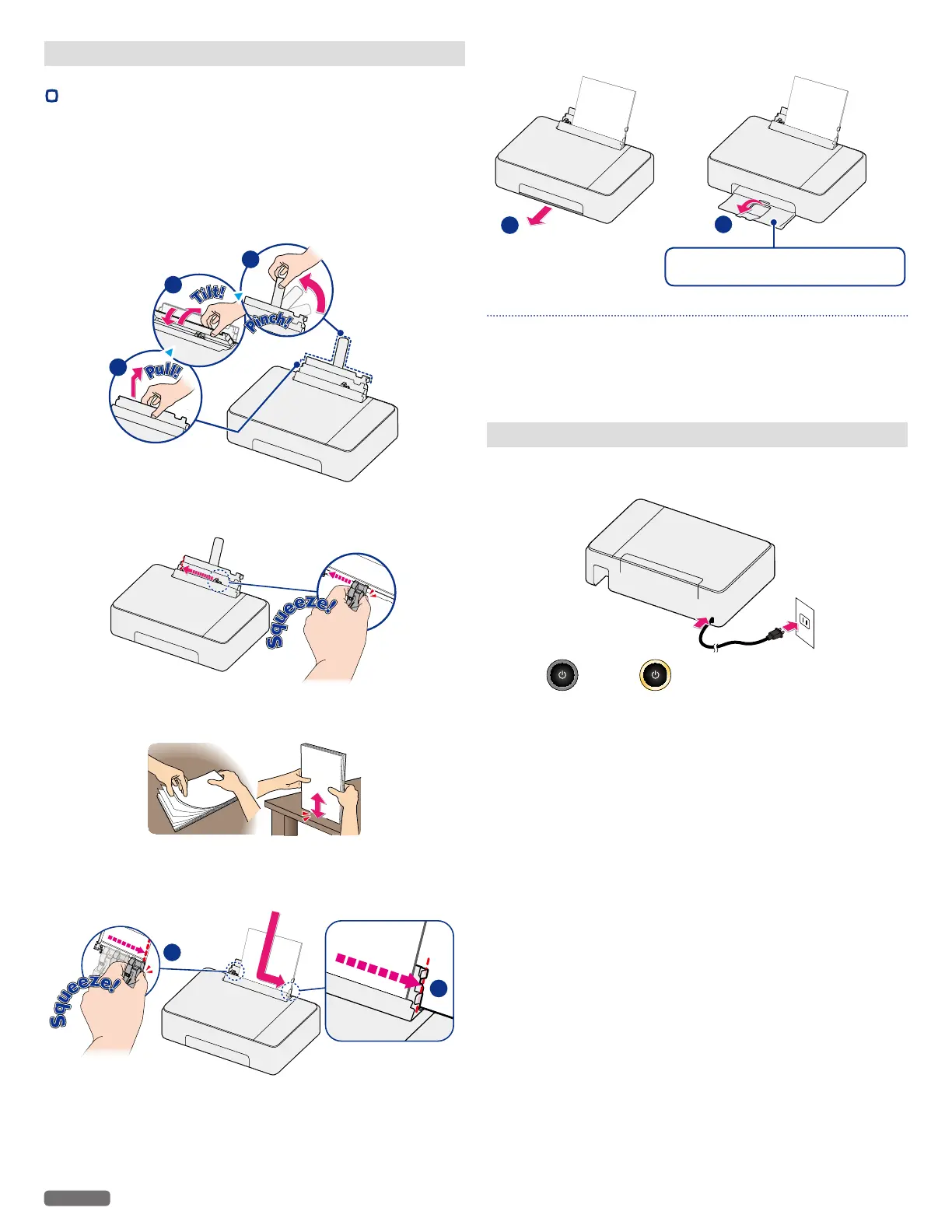 Tilt!

Pinch!

Pull!

Squeeze!

Squeeze!