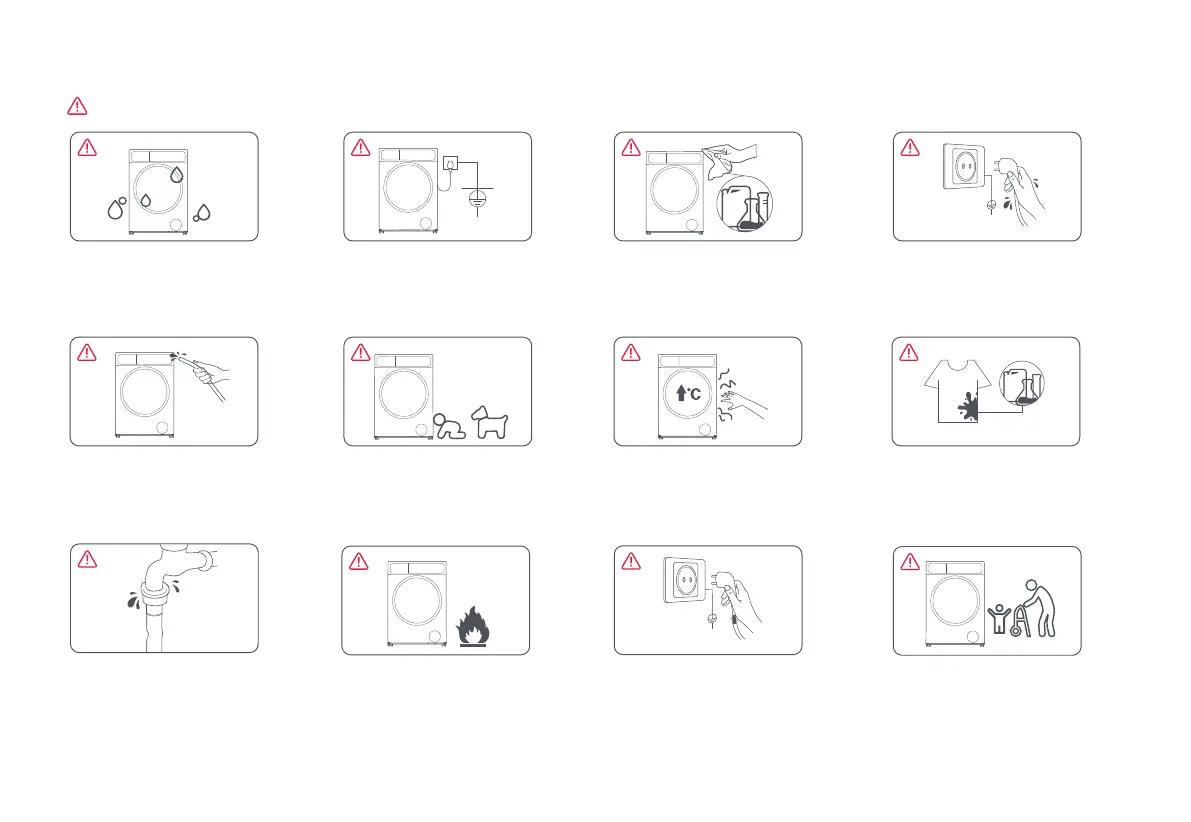 °C