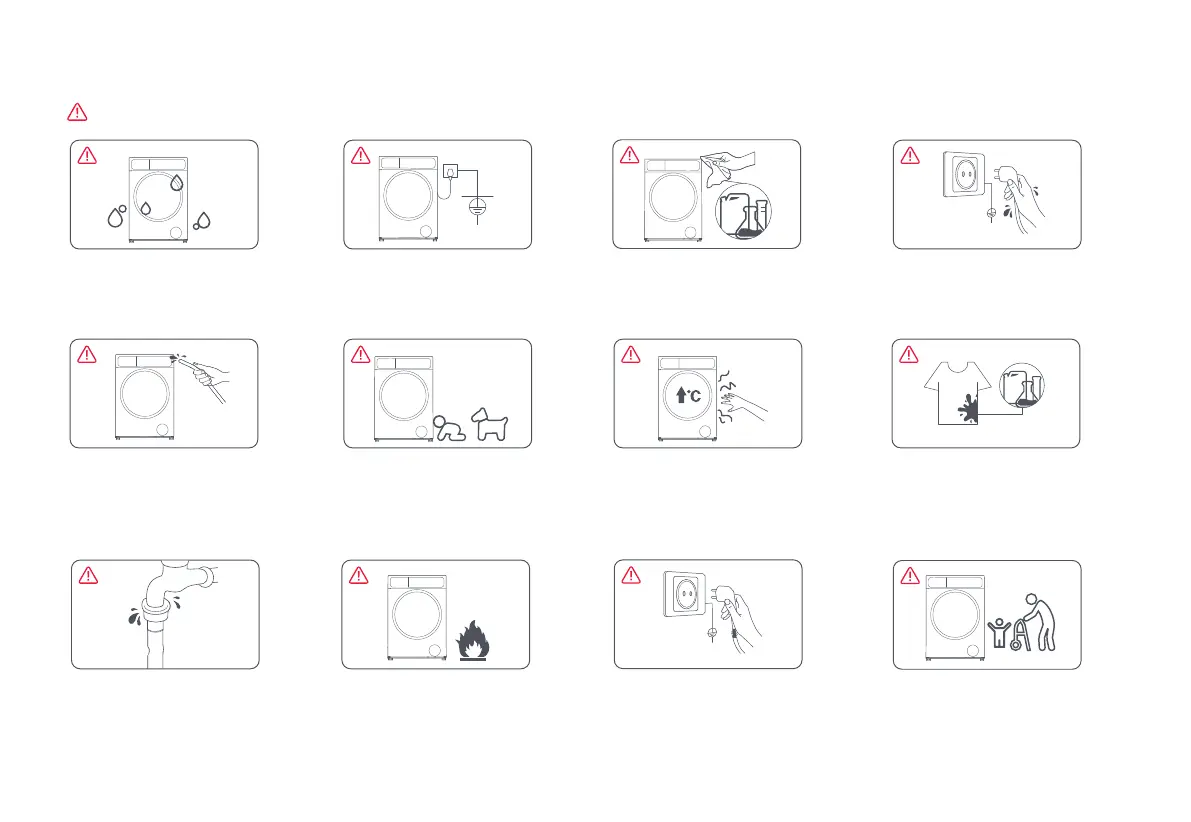 °C