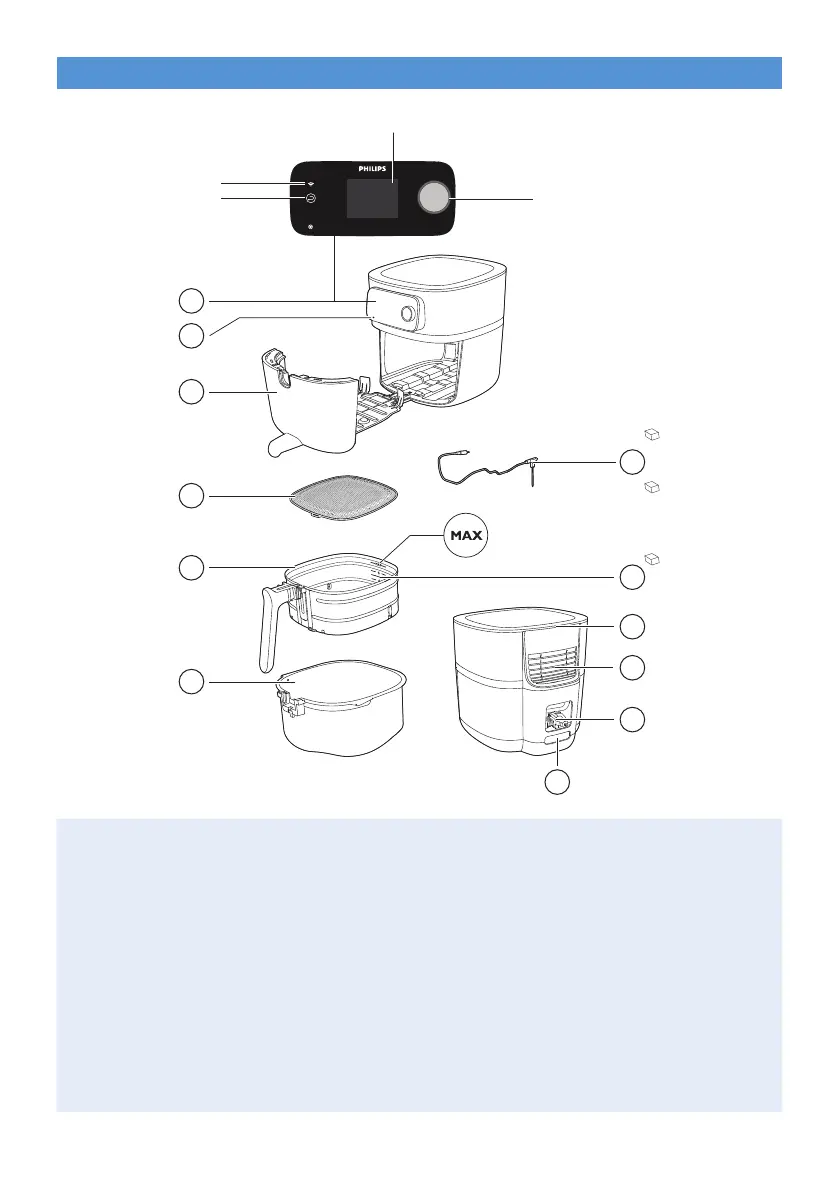 PHILIPS

MAX