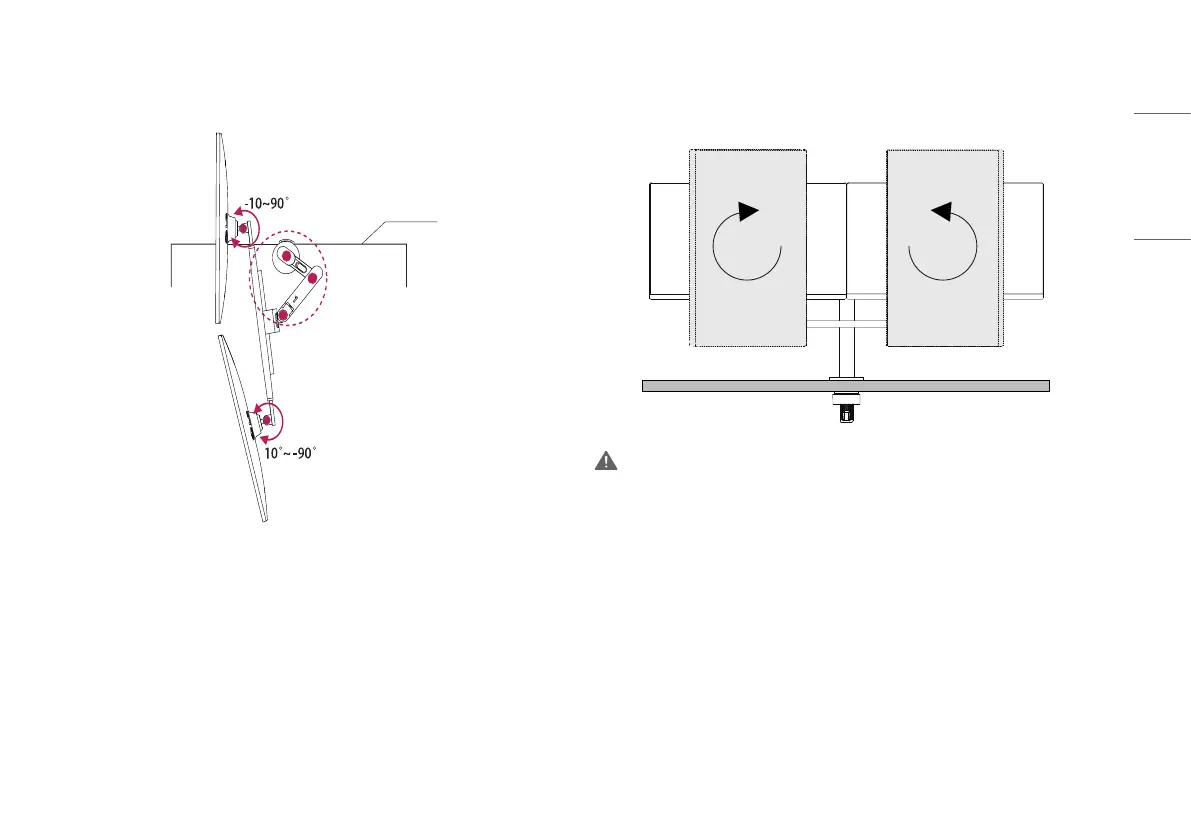 -10~90˚

10˚~-90˚