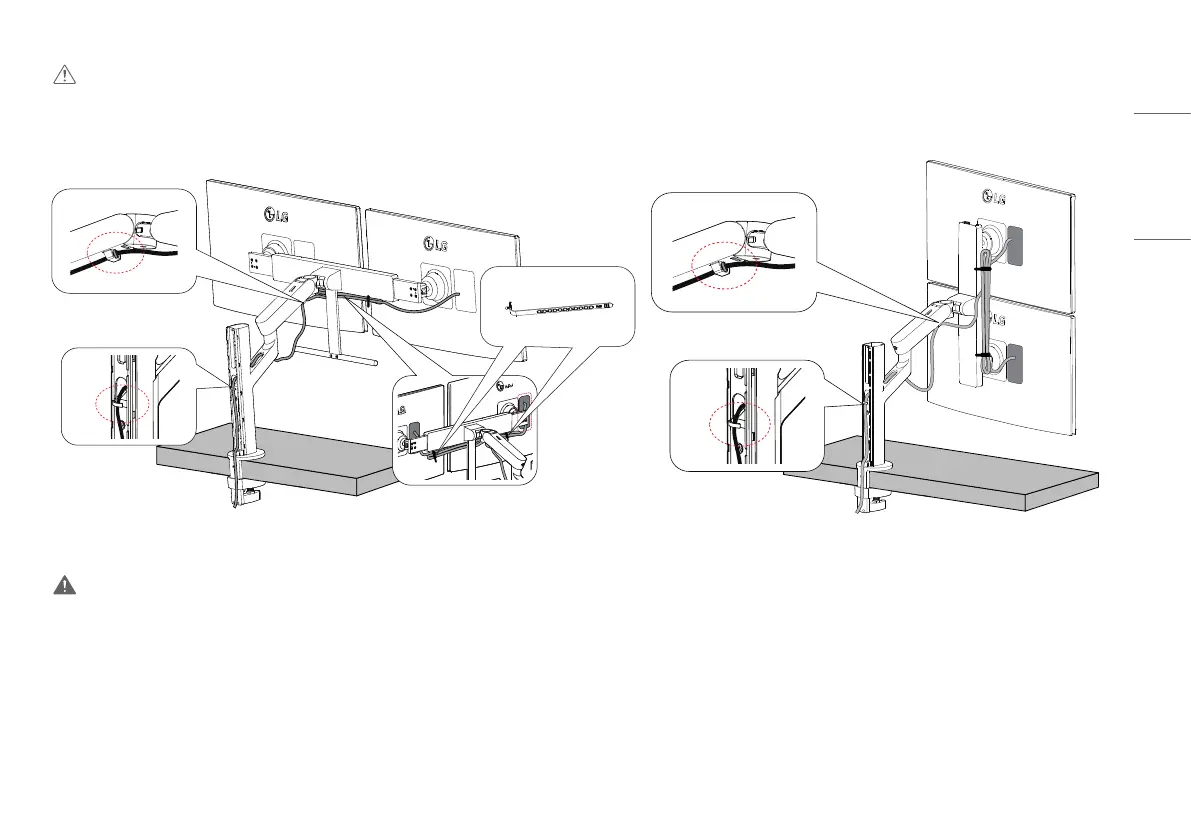 LG

LG

LG

LG