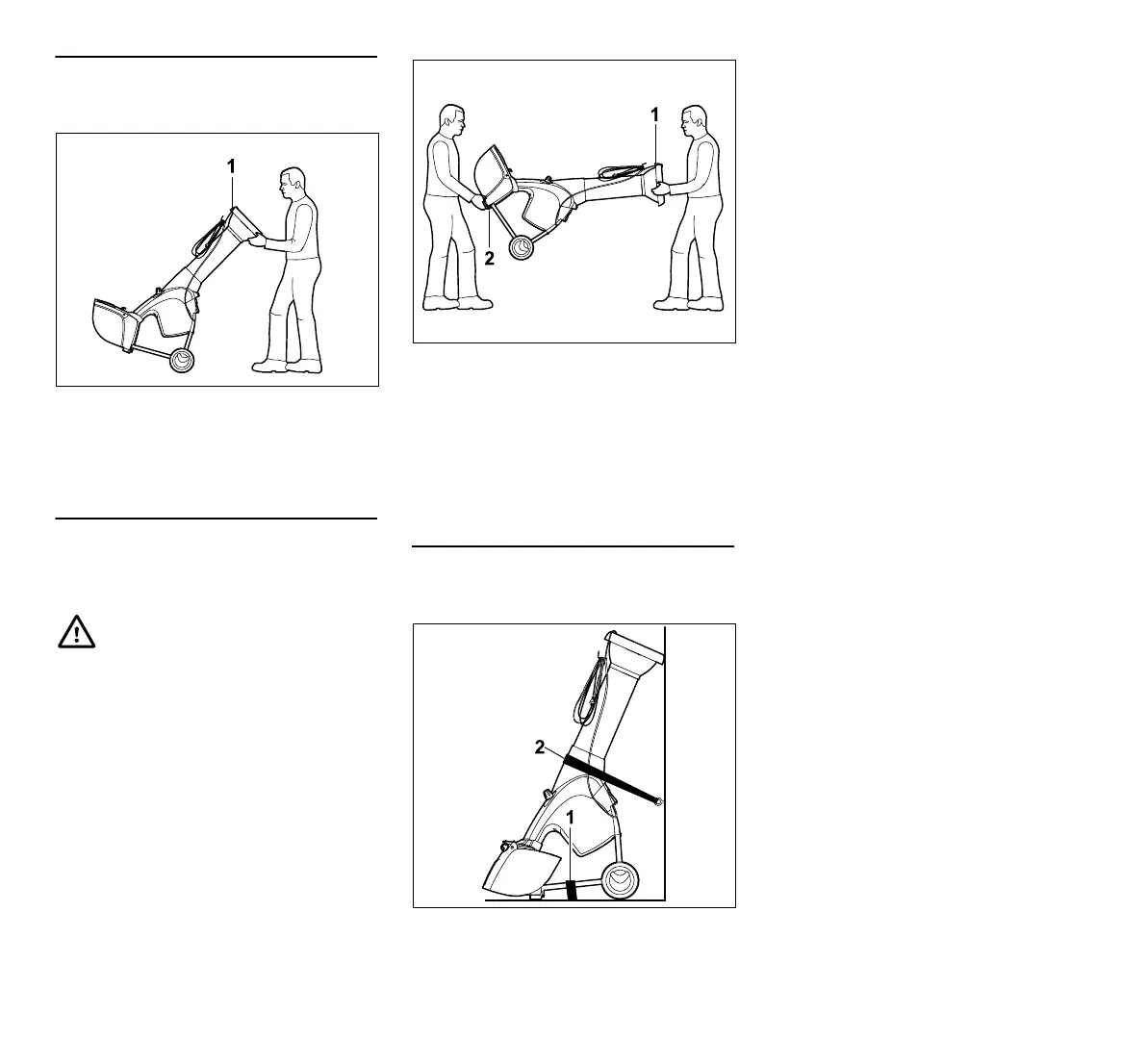 1

1

2

2

1