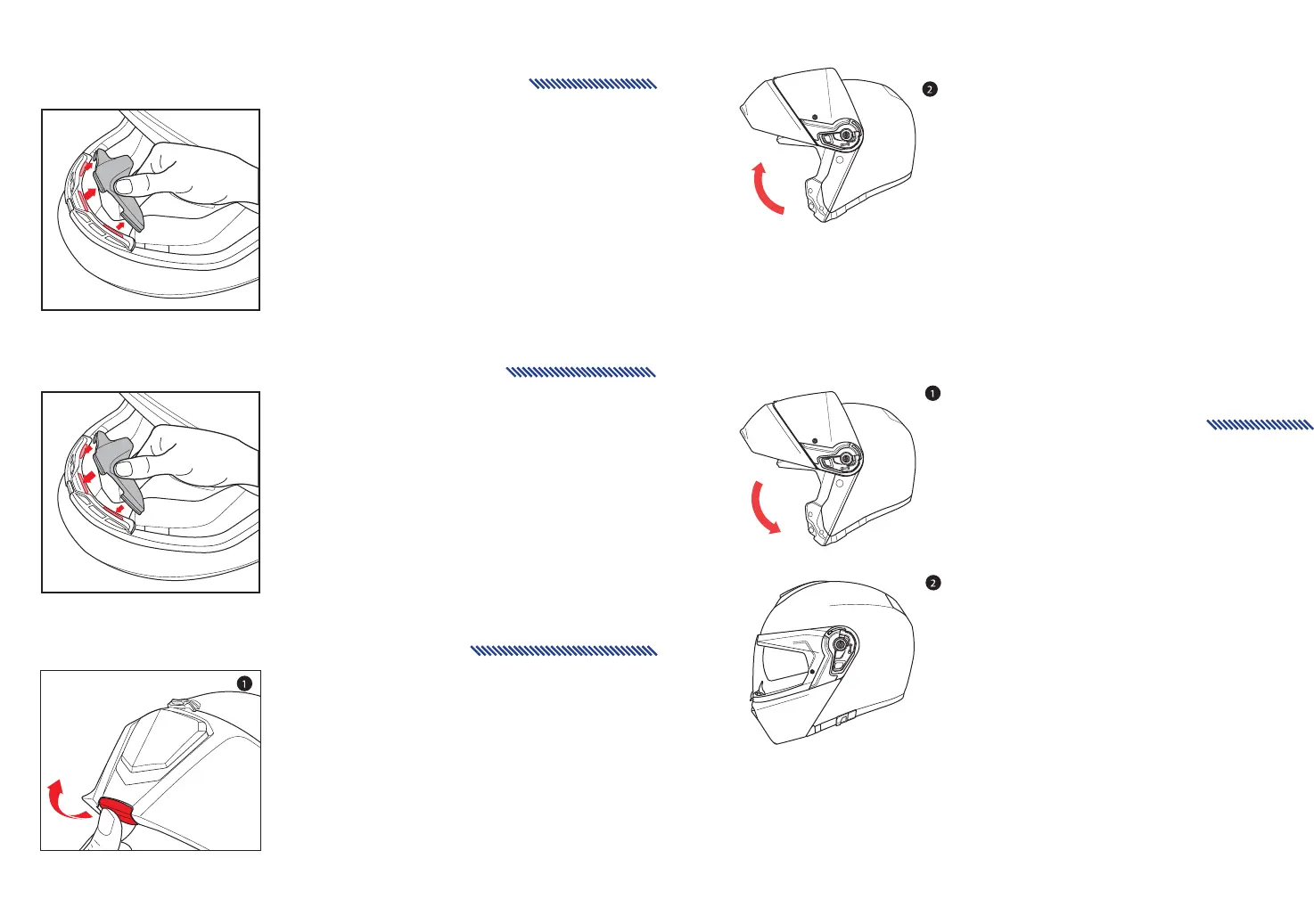 2

1

2

1