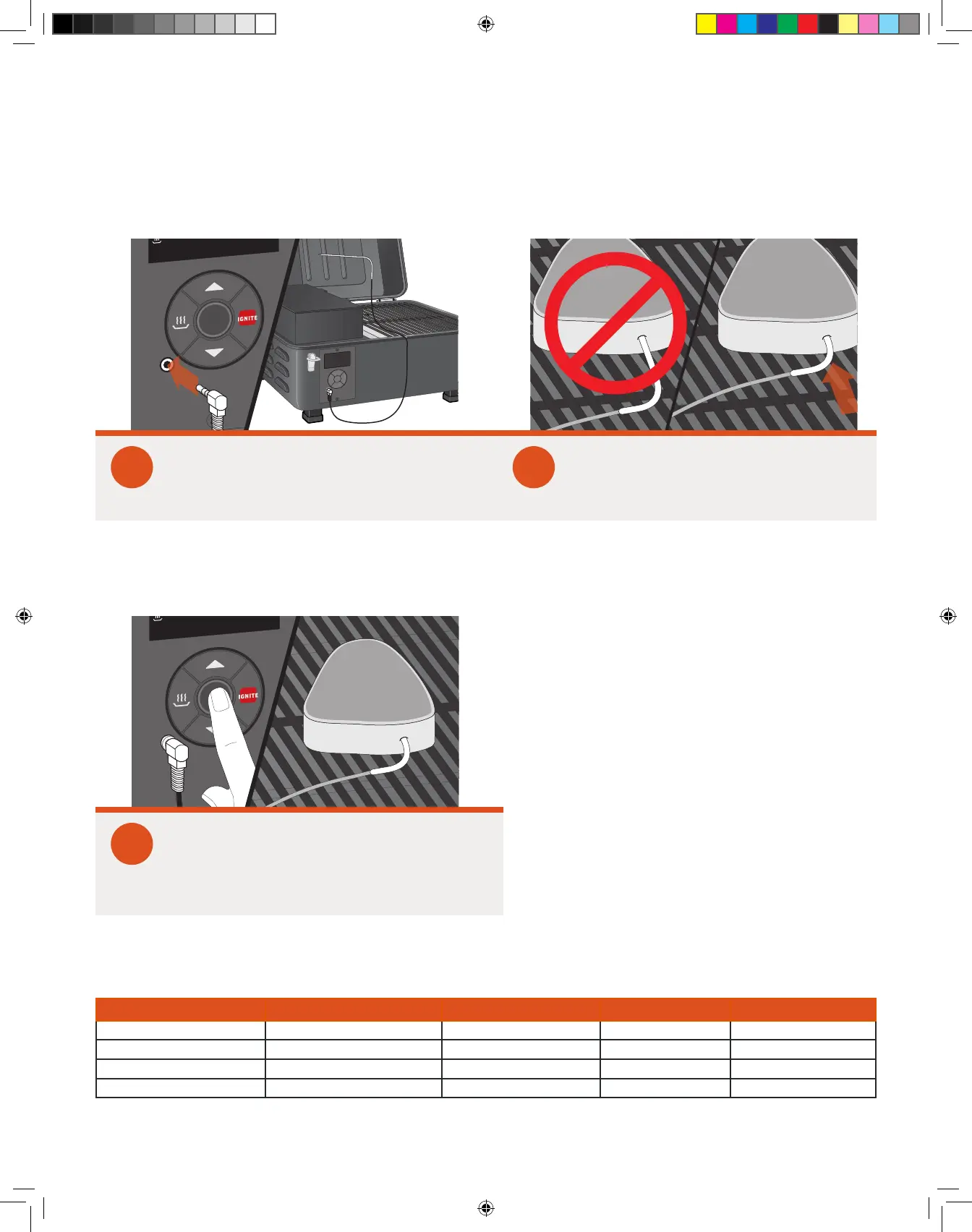 IGNITE

IGNITE