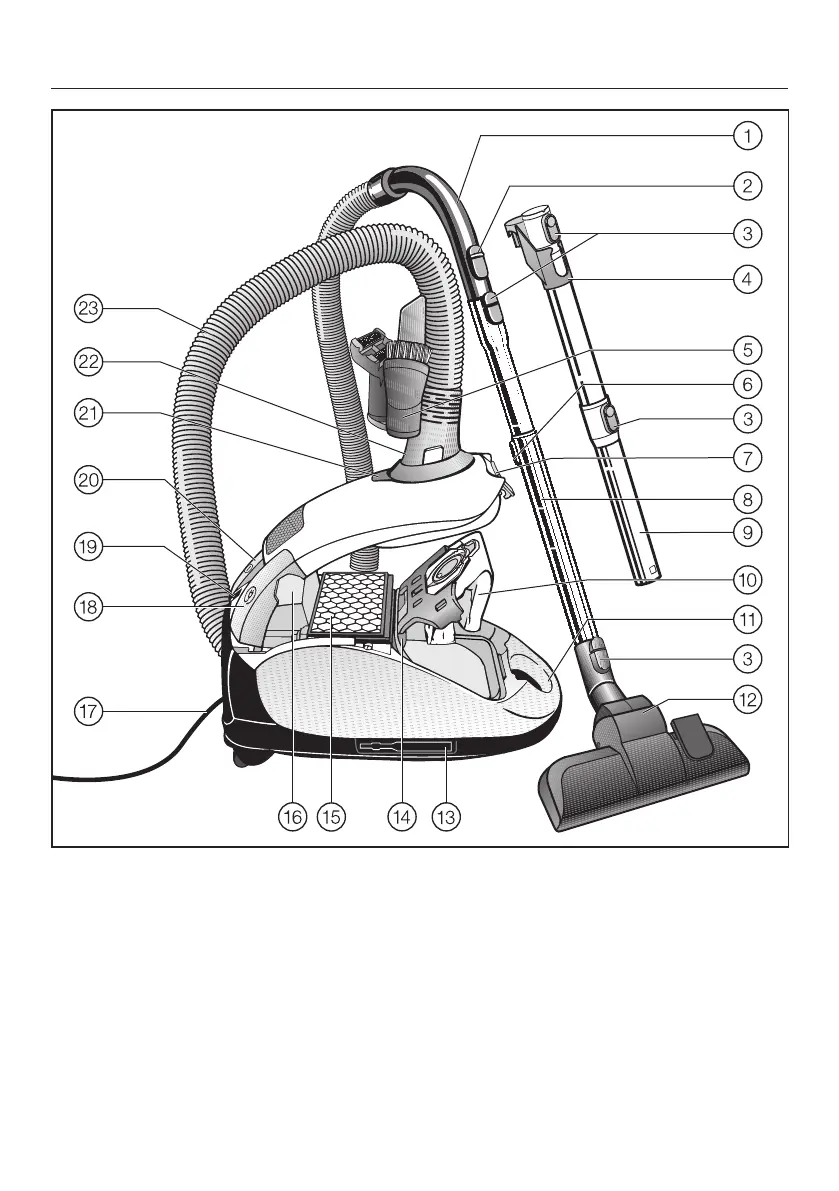 1
2
3
4
5
6
3
7
8
9
10
11
3
12
23
22
21
20
19
18
17
16
15
14
13