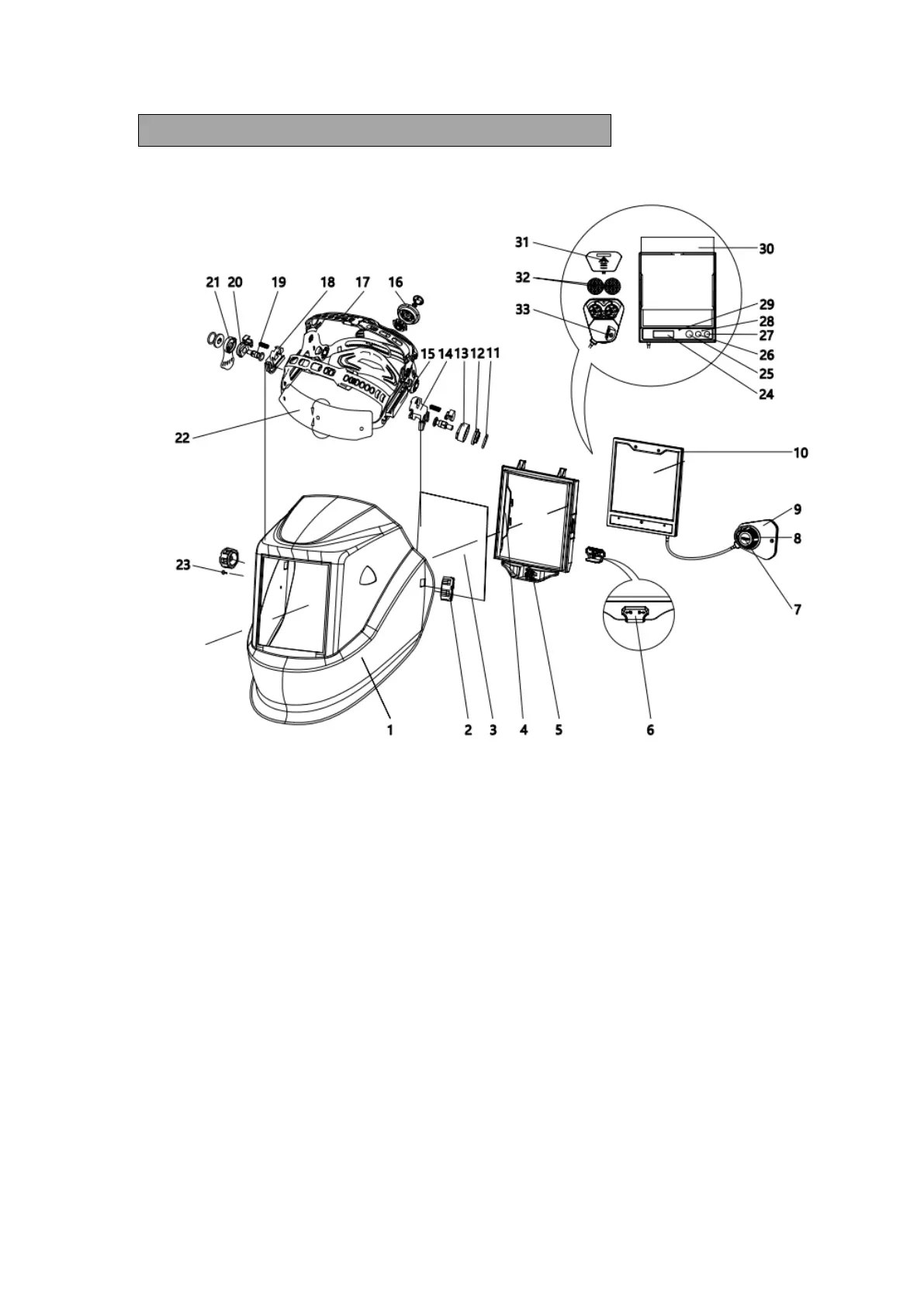 31
30
32
33
29
28
27
26
25
24
21 20 19 18 17 16
15 14 13 12 11
22
10
9
8
7
23
1 2 3 4 5 6