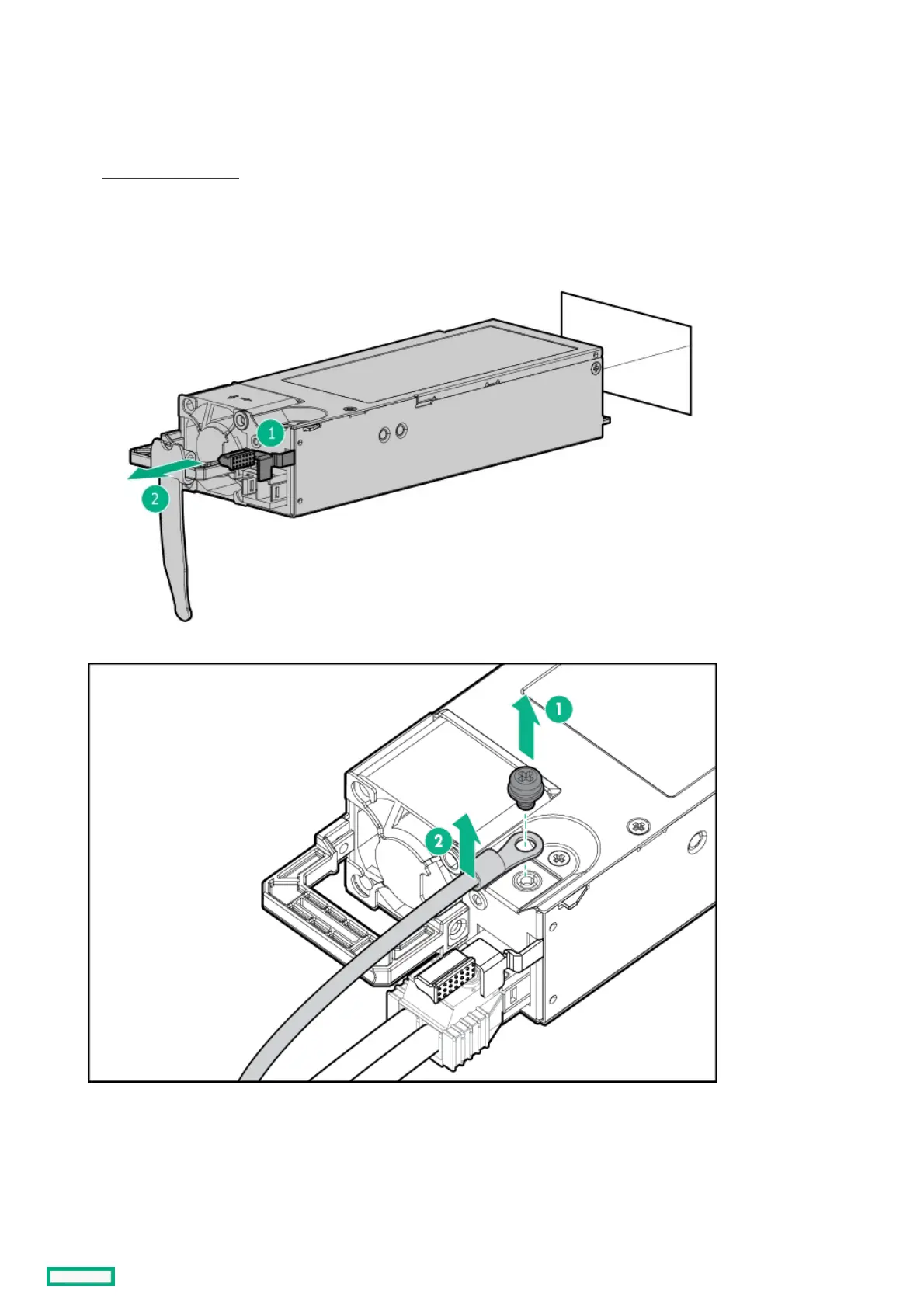 1

2

1

2