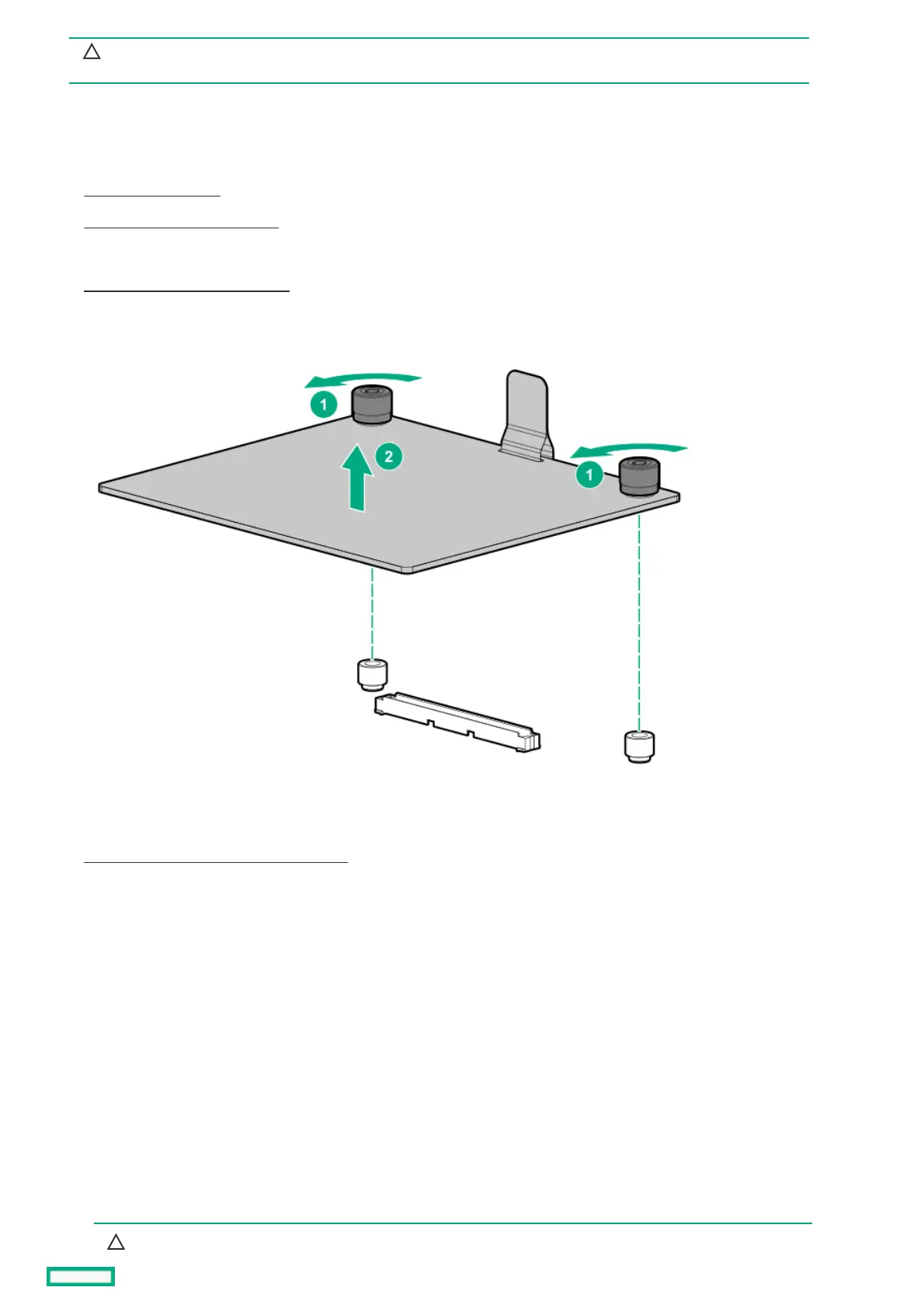 1

2

1