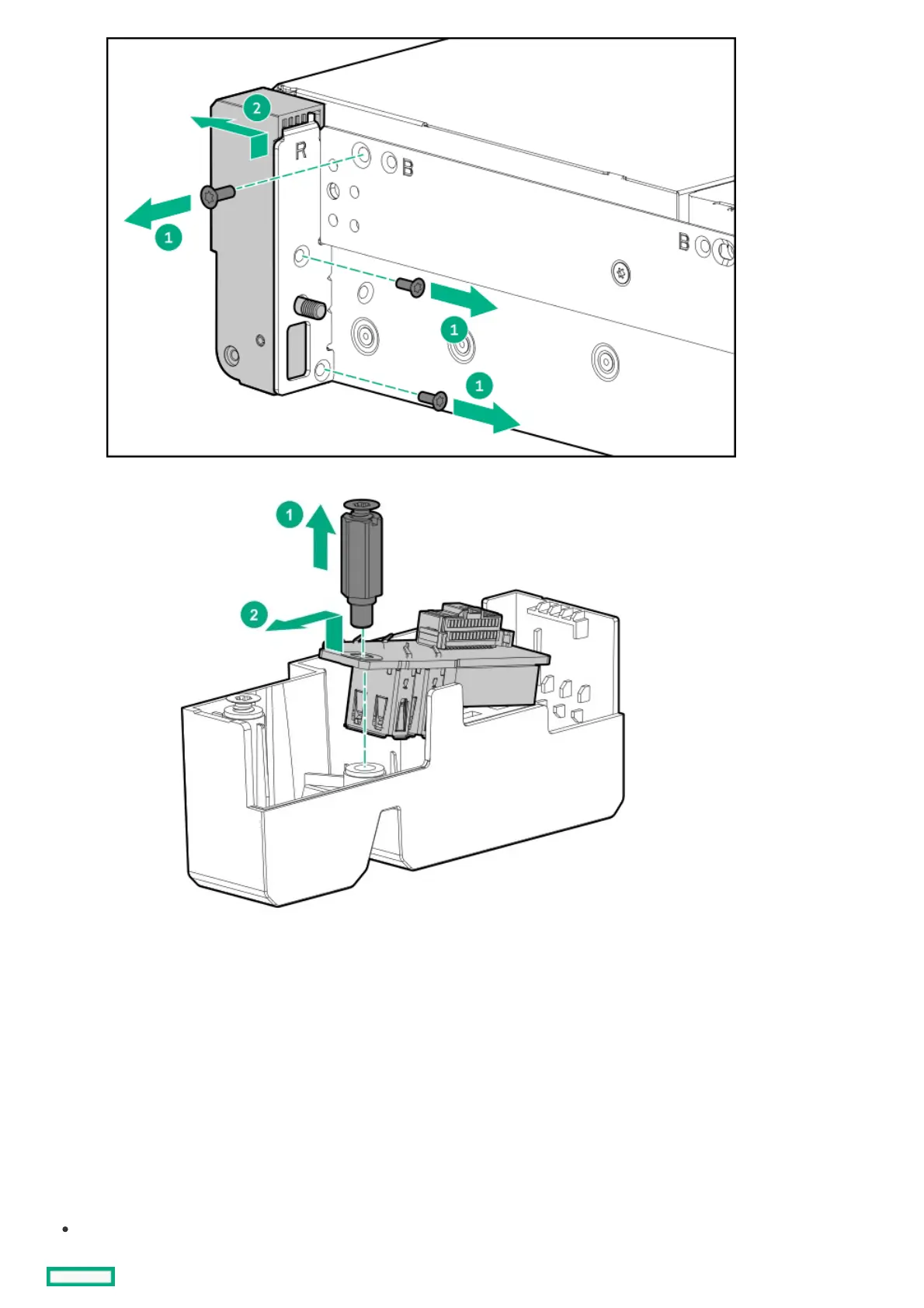 2
R
B
1
B
1
1
1
2