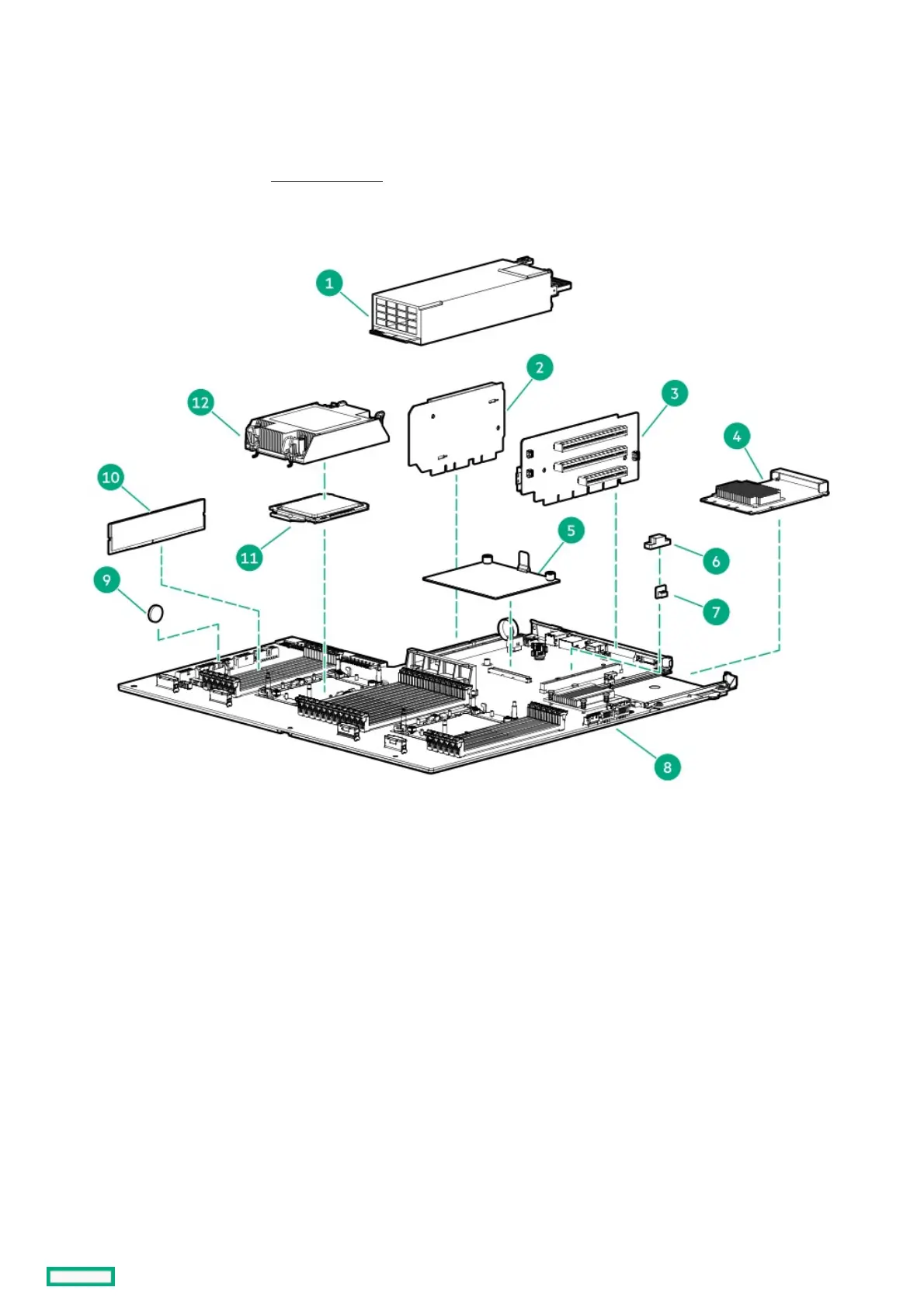 1

2

3

4

5

6

7

8

9

10

11

12