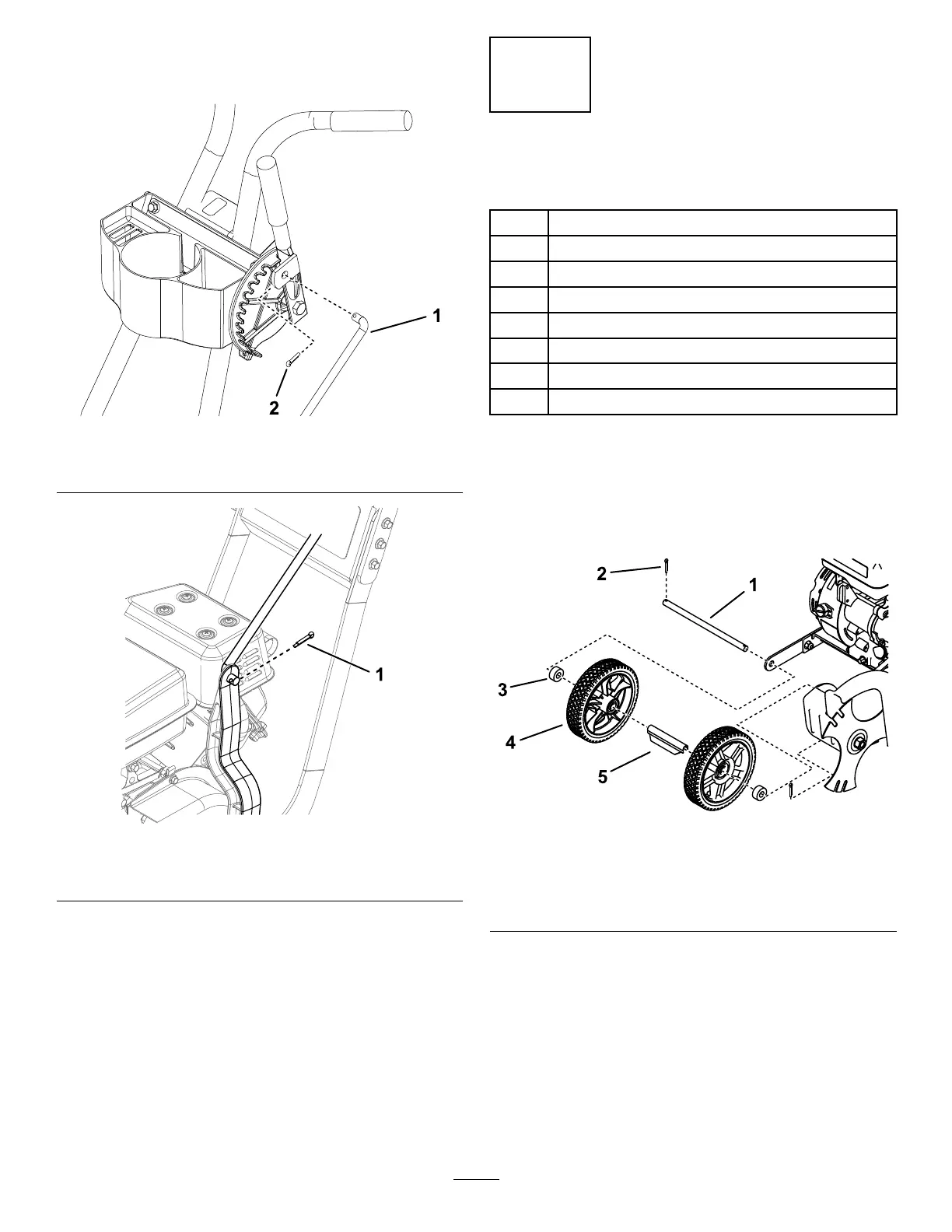 1

2

1

2

1

3

4

5