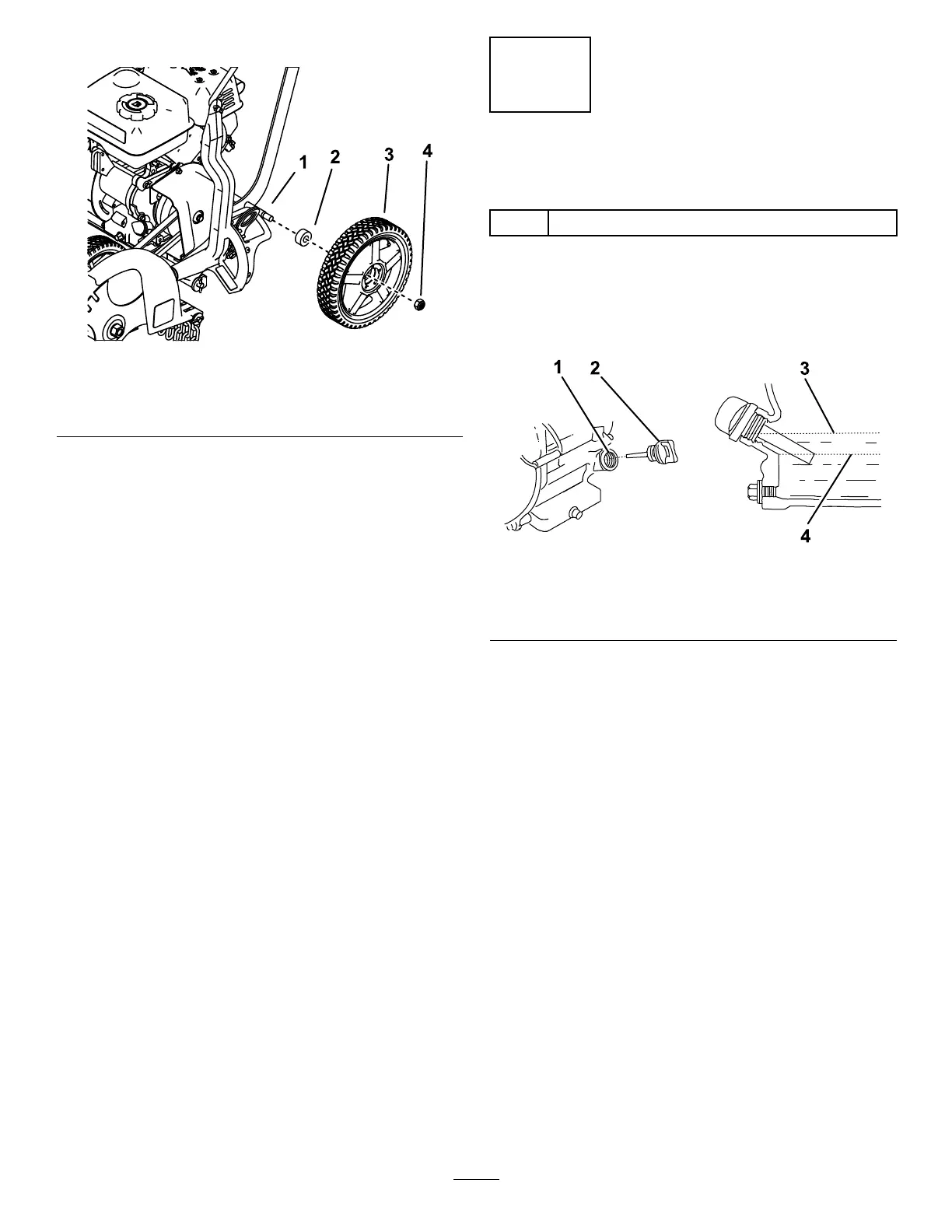 1 2 3 4

1 2 3

4