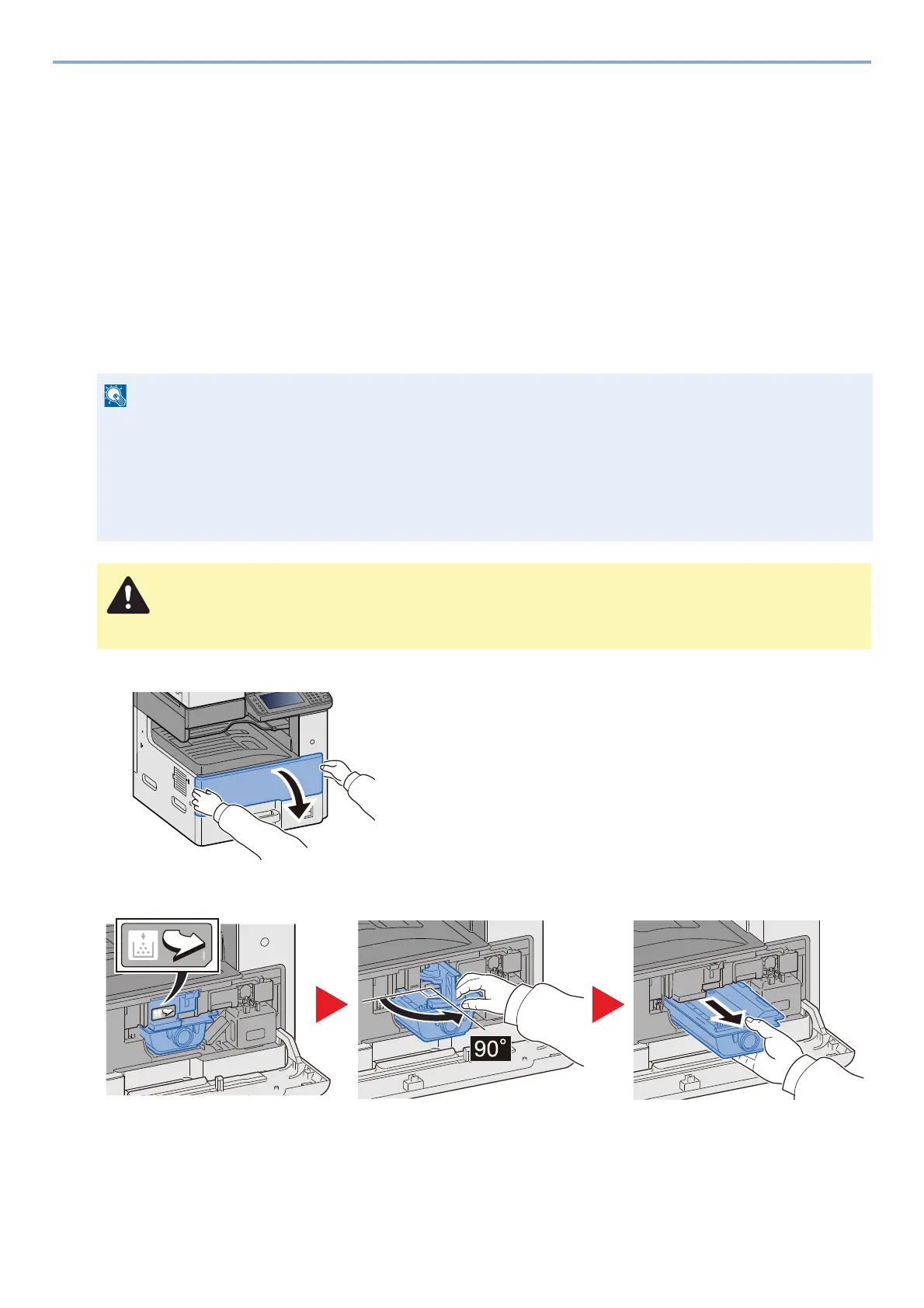 90°