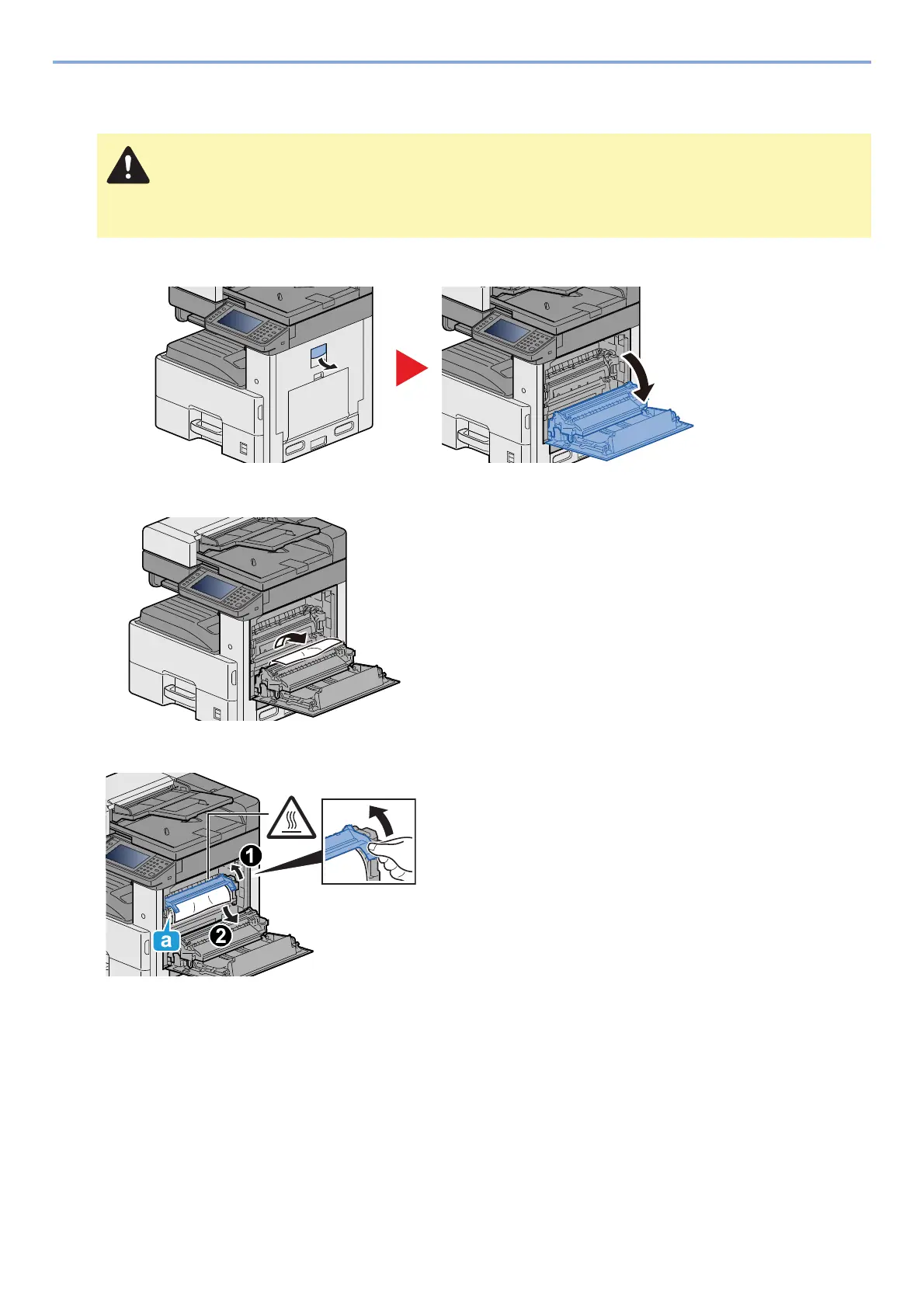 1
2
a