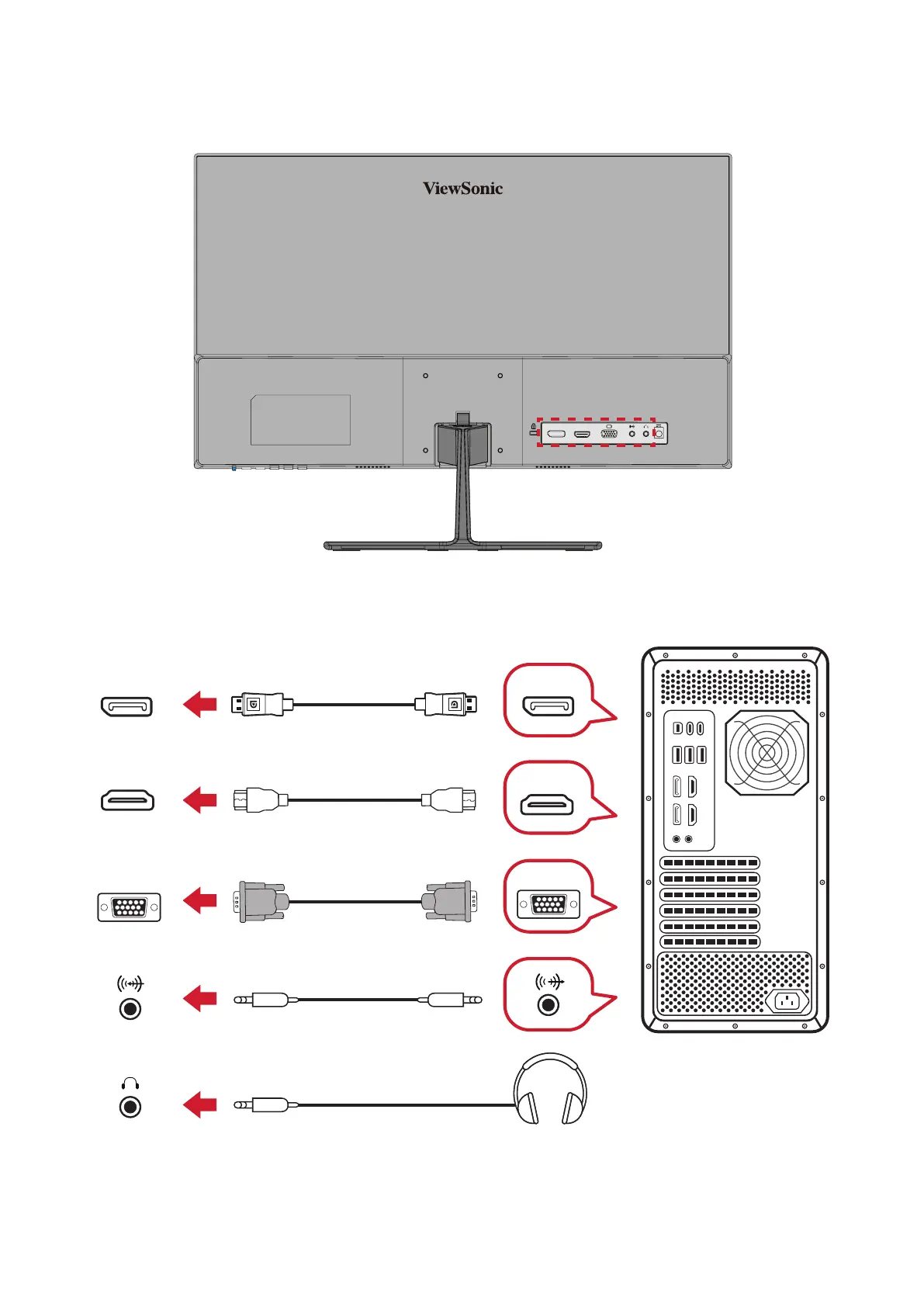 ViewSonic