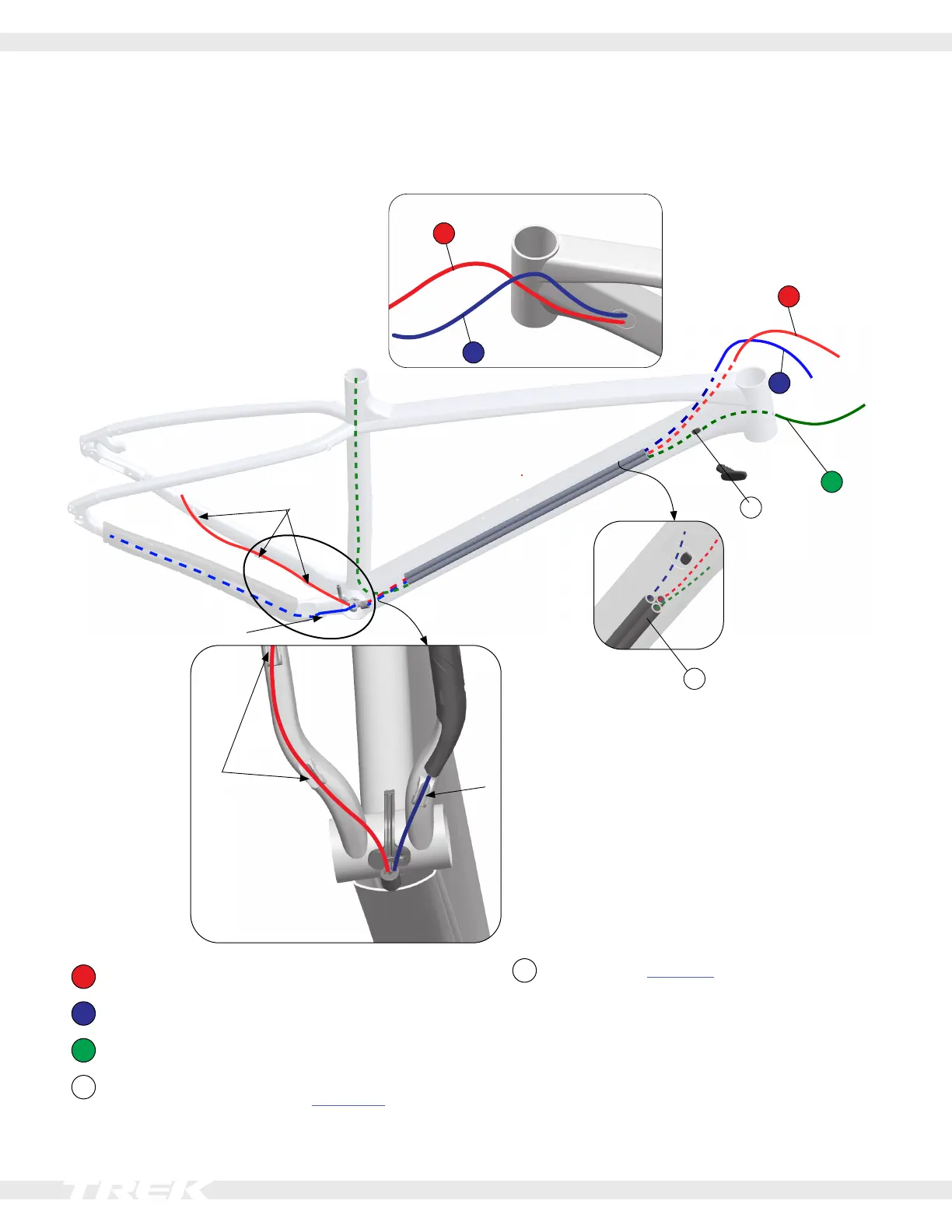 TREK