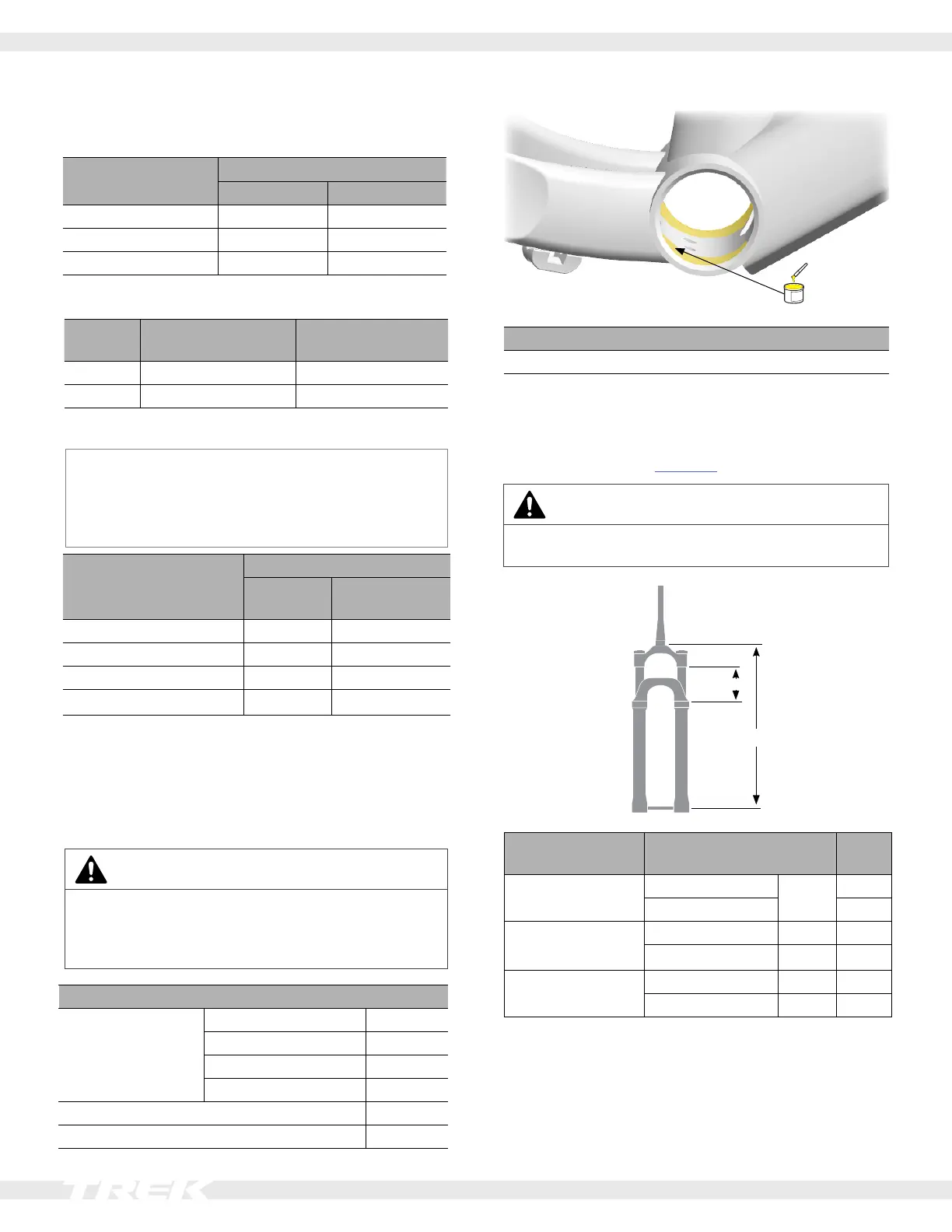 TREK