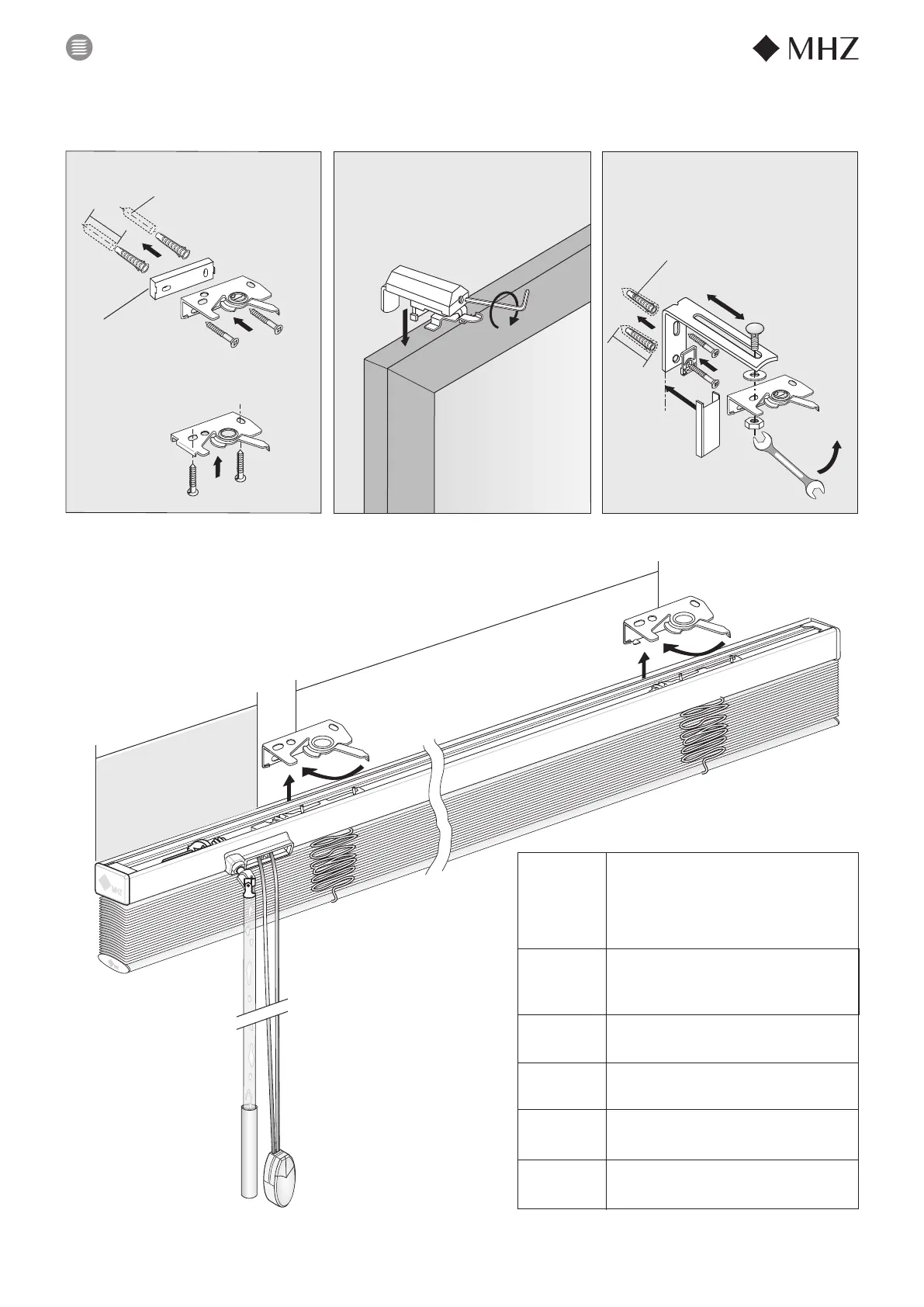 MHZ