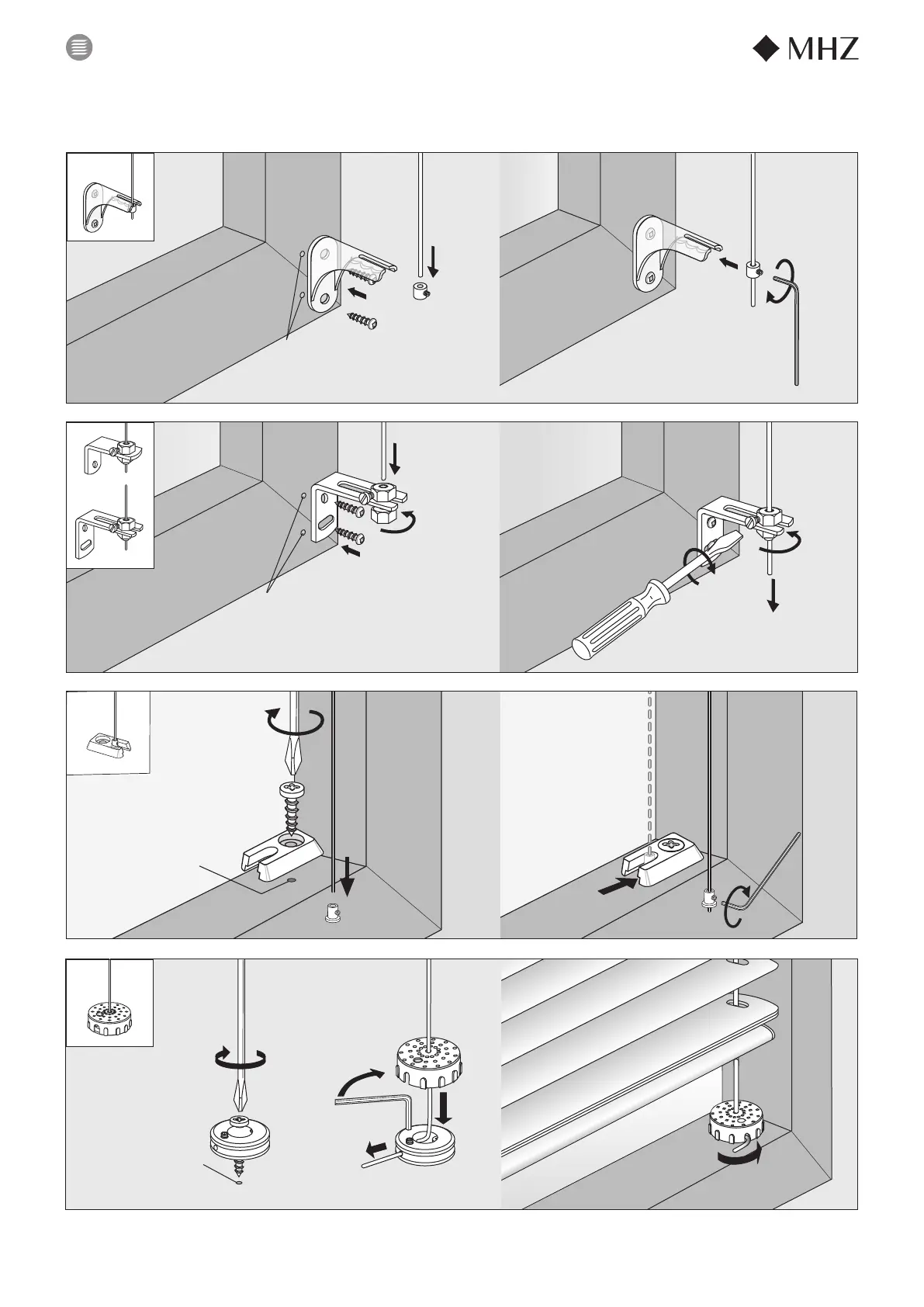 MHZ