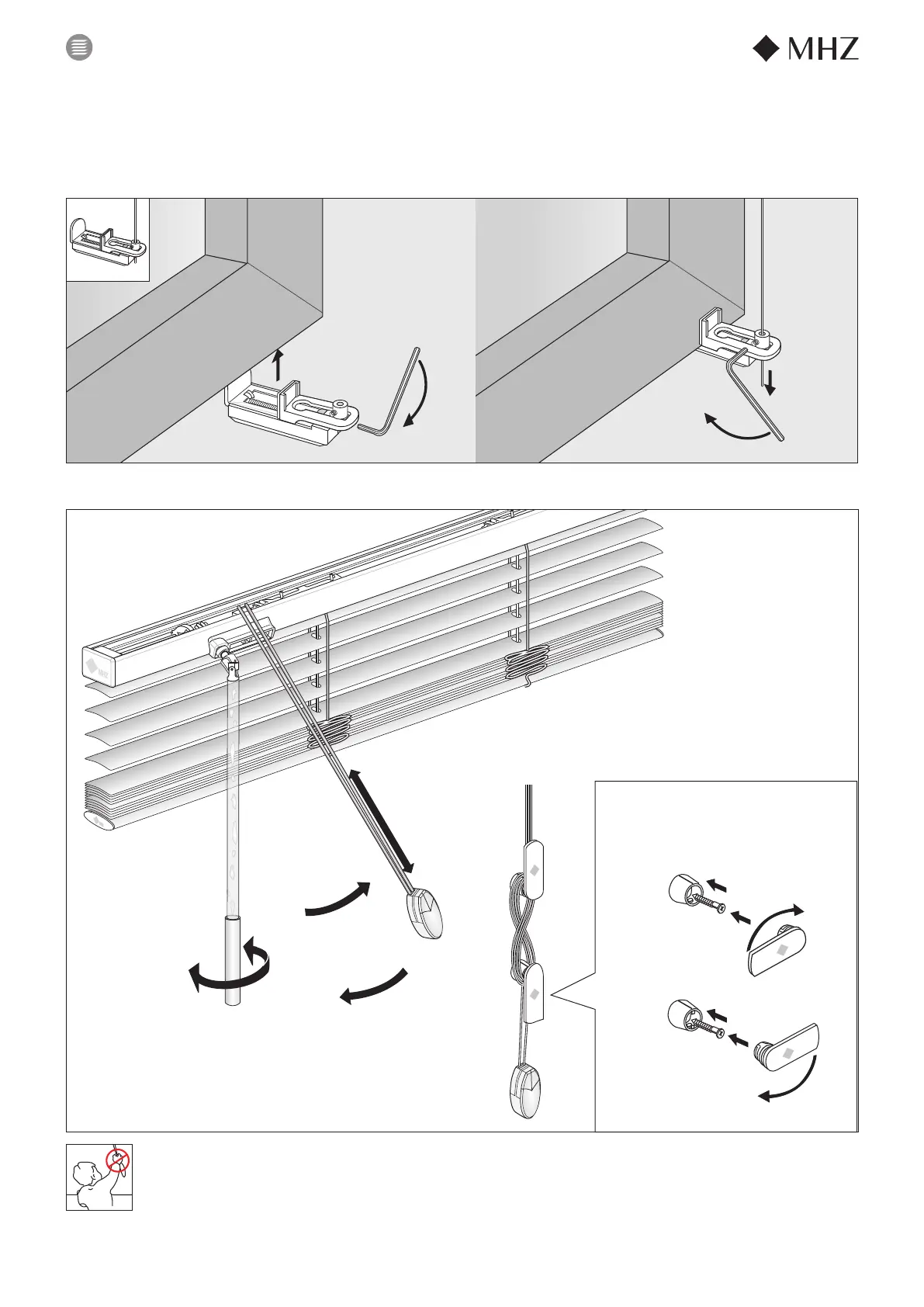 MHZ