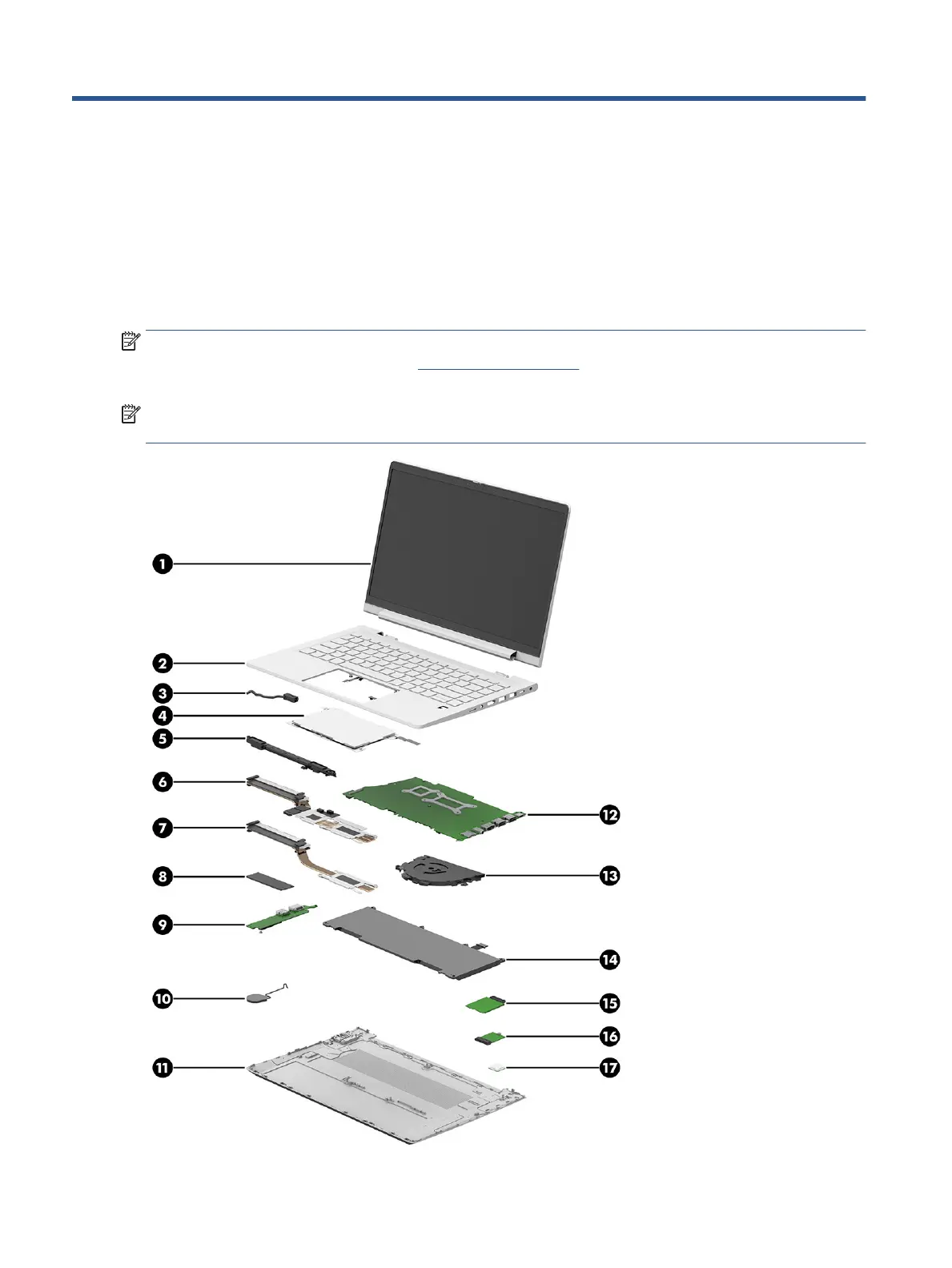 1
2
3
4
5
6
7
8
9
10
11
12
13
14
15
16
17