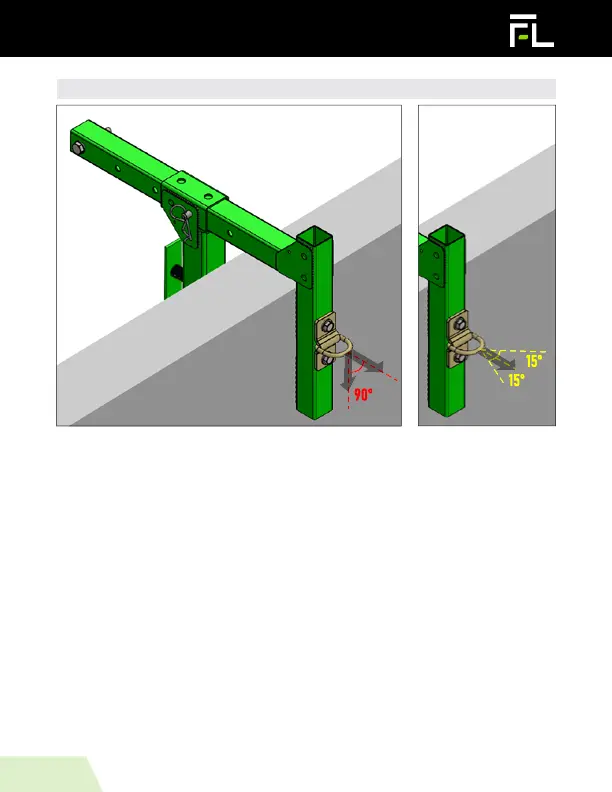 FL

90°

15°

15°