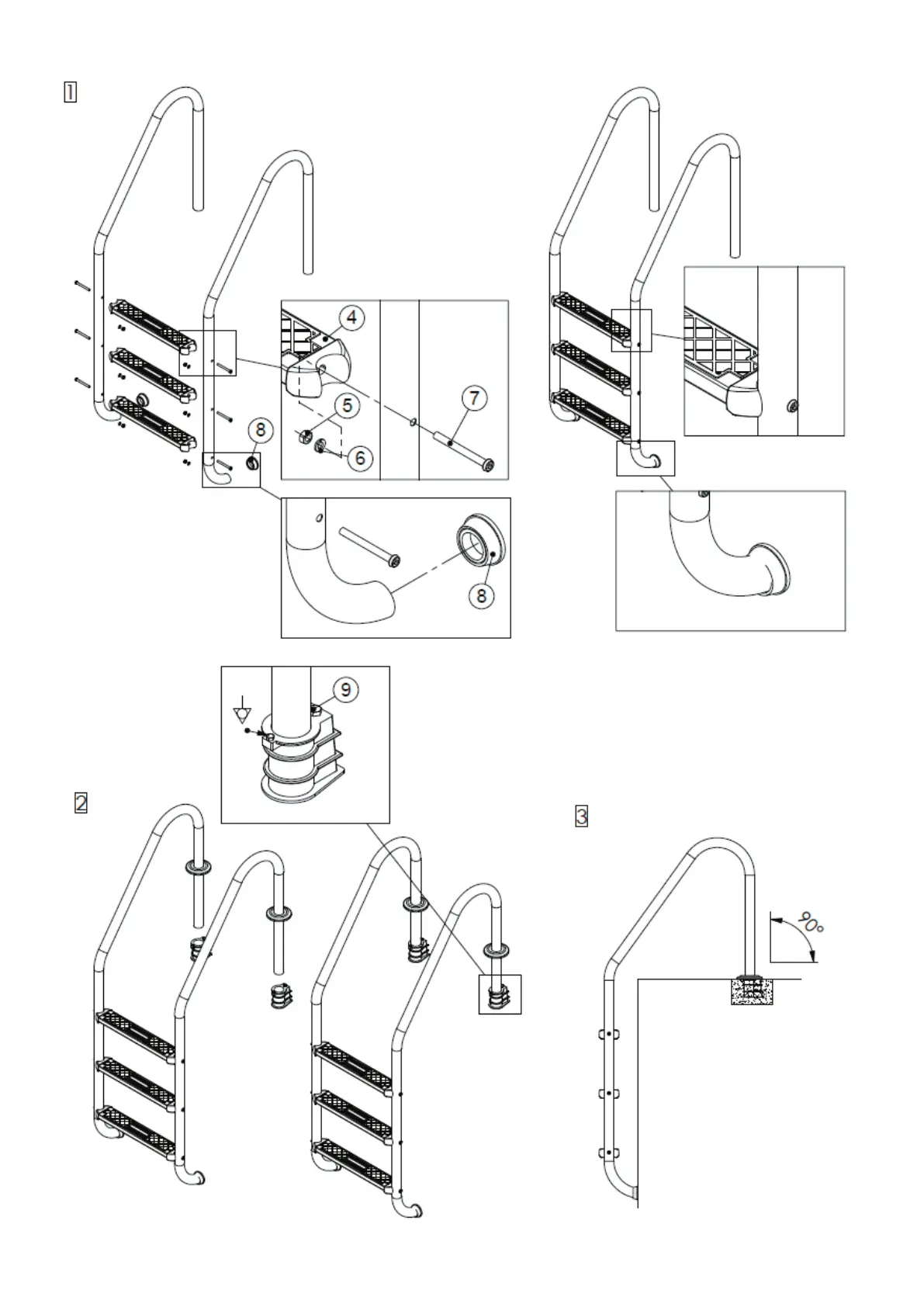 1

4

5

6

7

8

8

9

2

3

90°