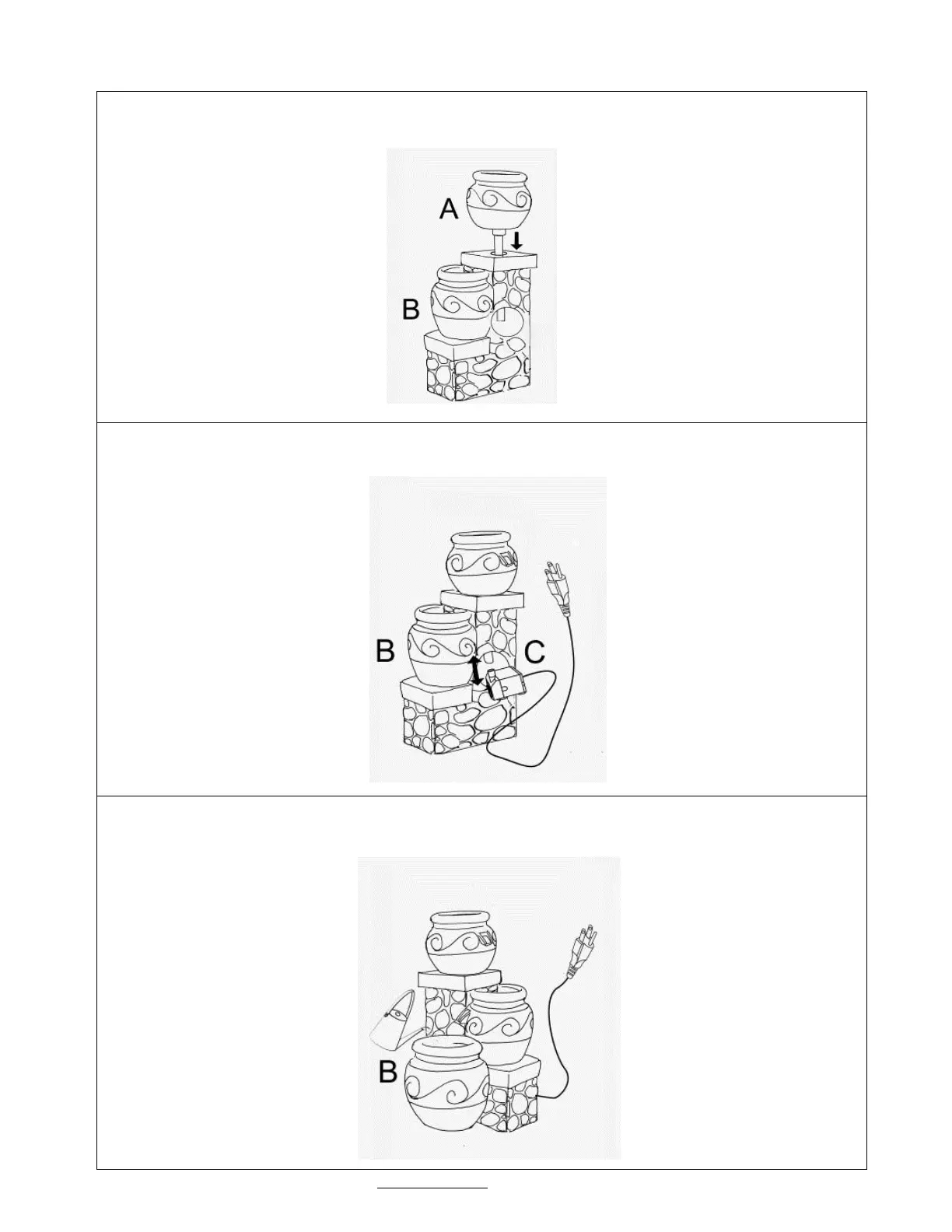 A

B

B

C

B