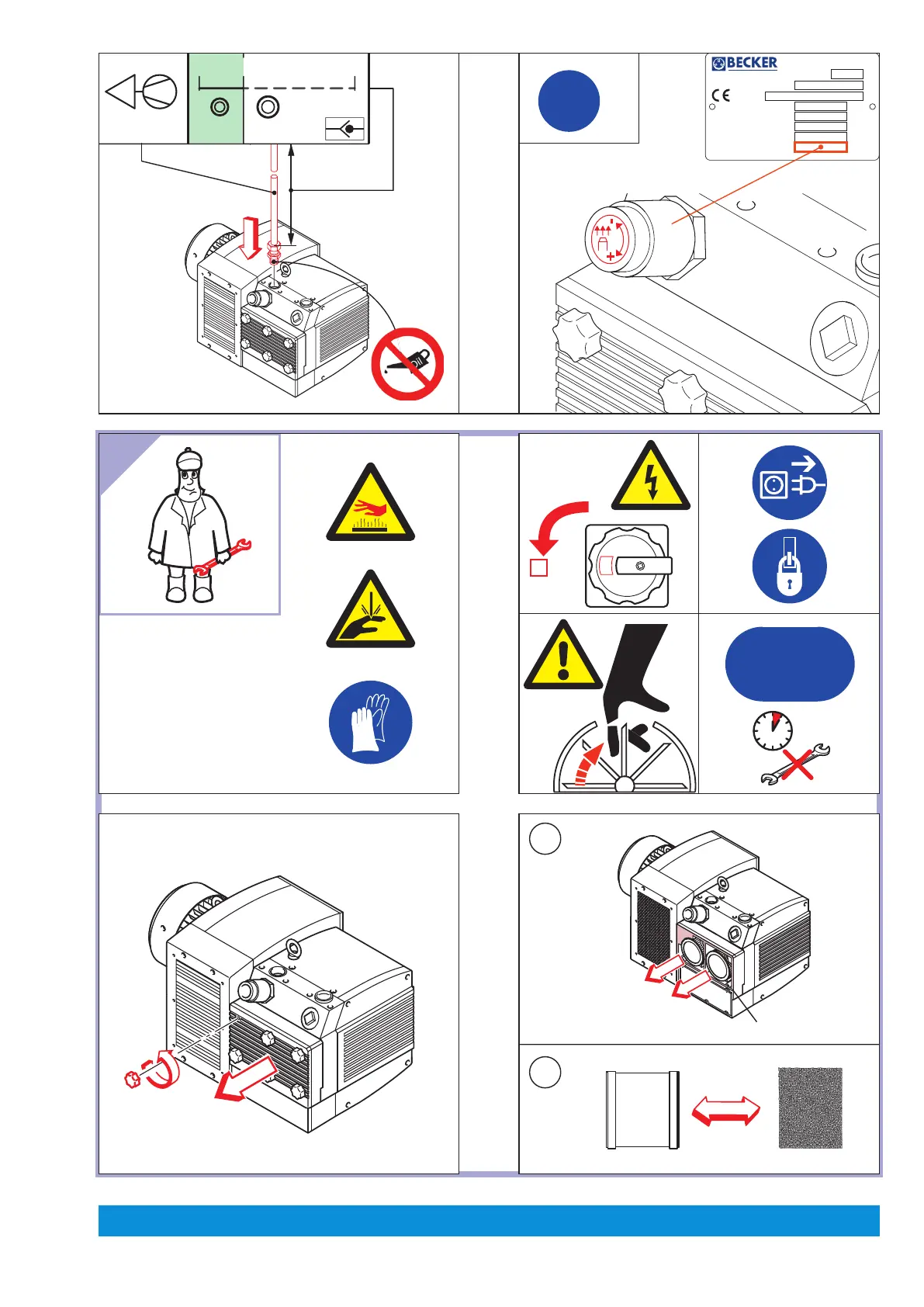 BECKER
CE