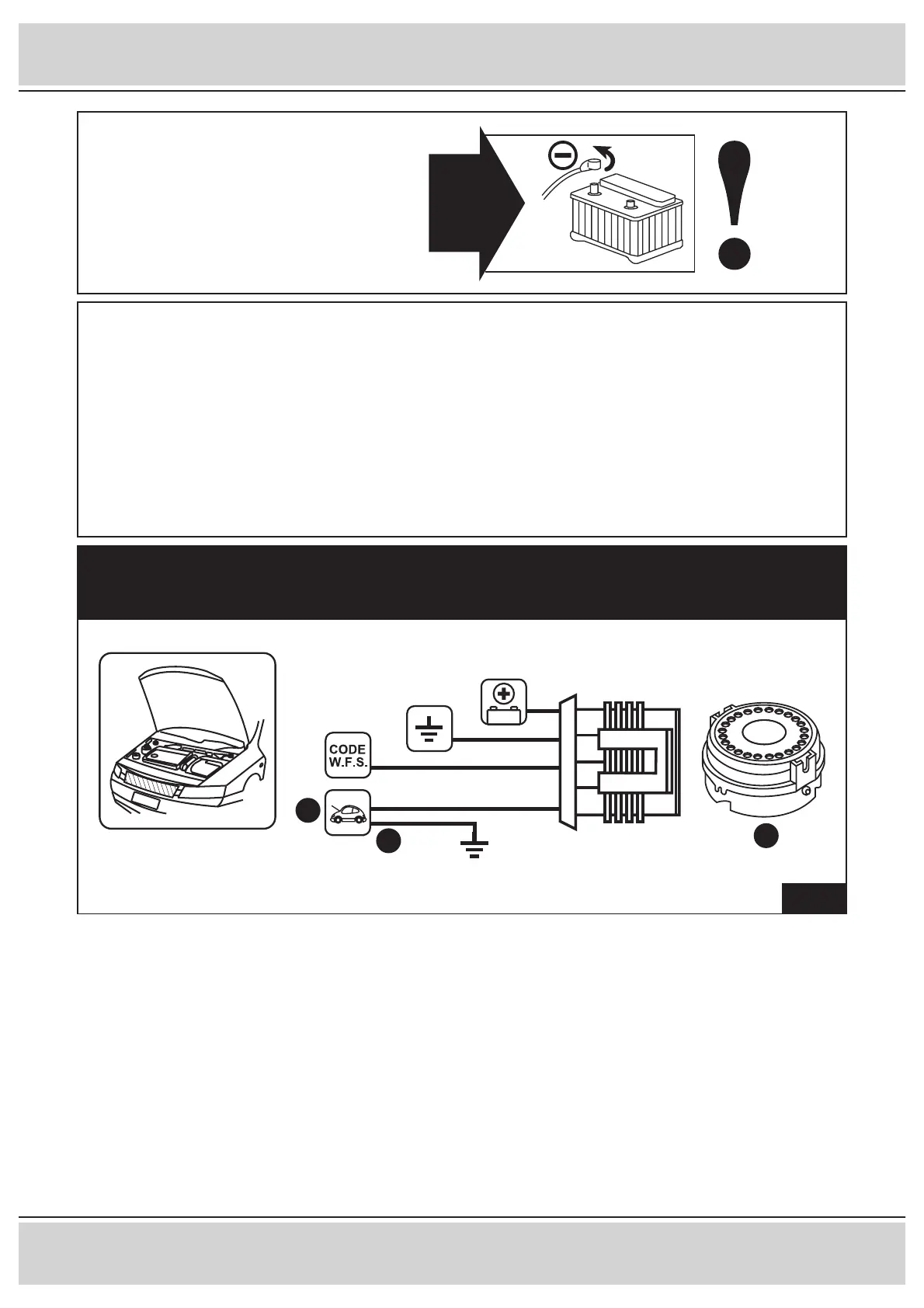 CODE W.F.S.