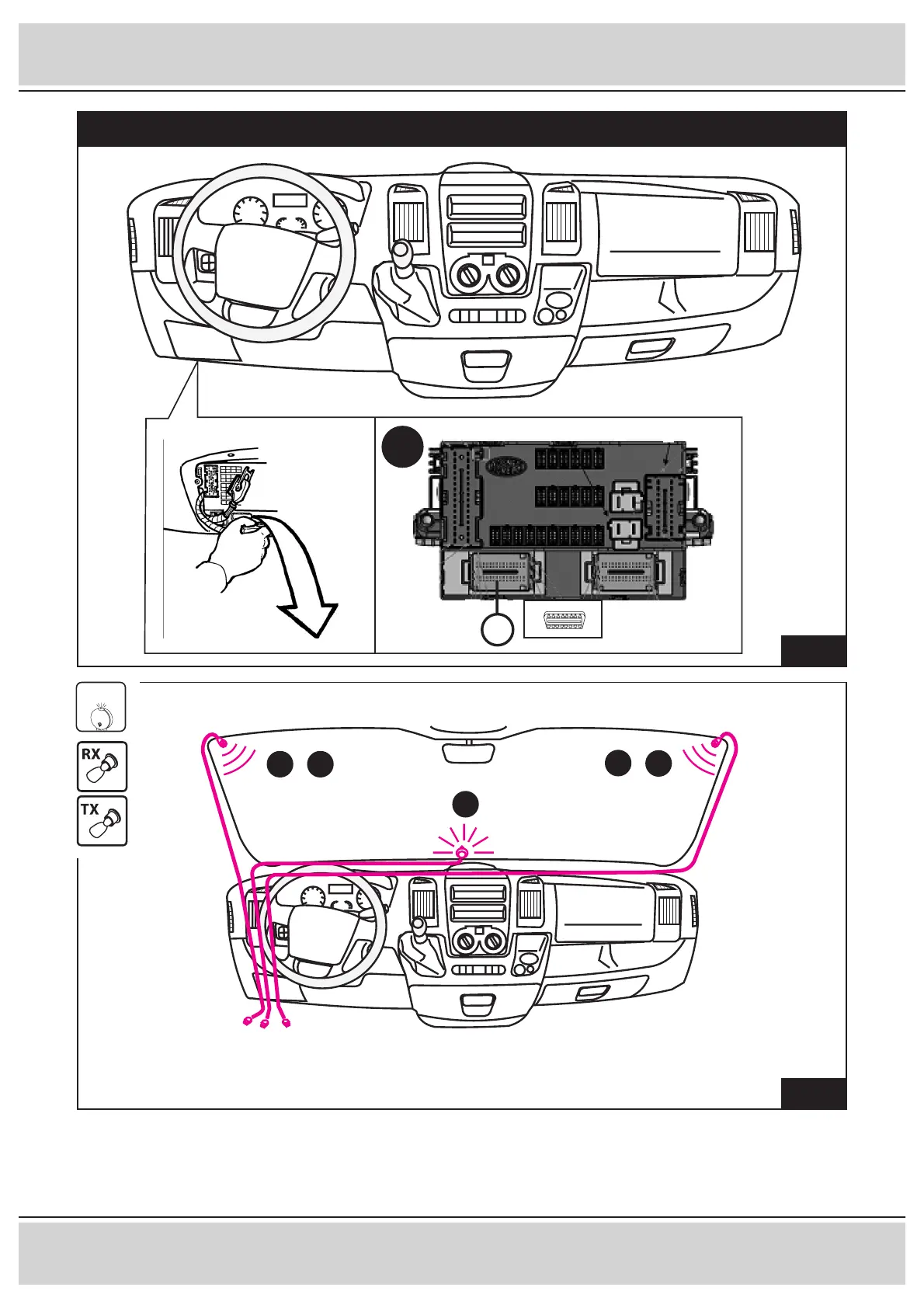 RX

TX