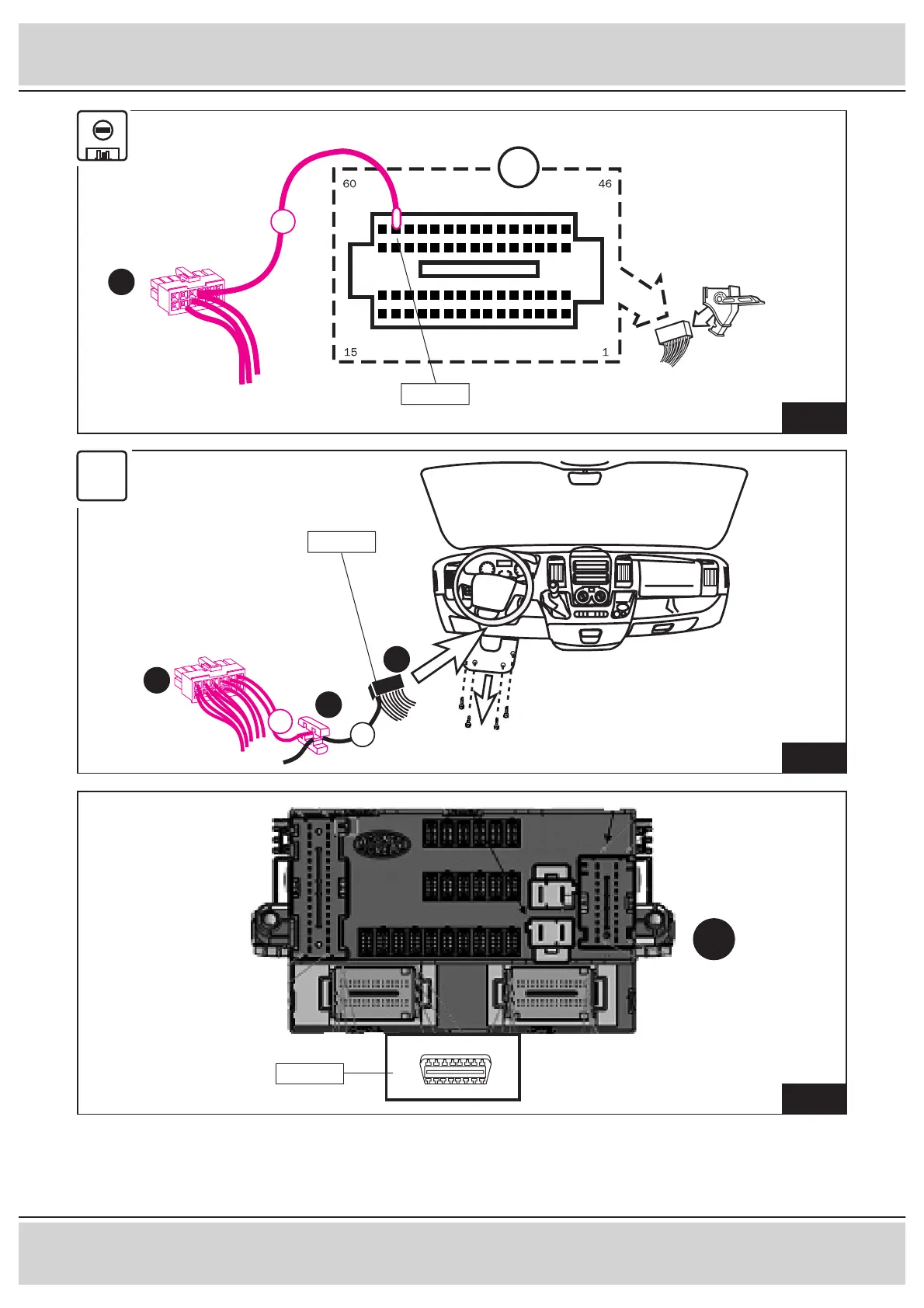 60

46

15

1