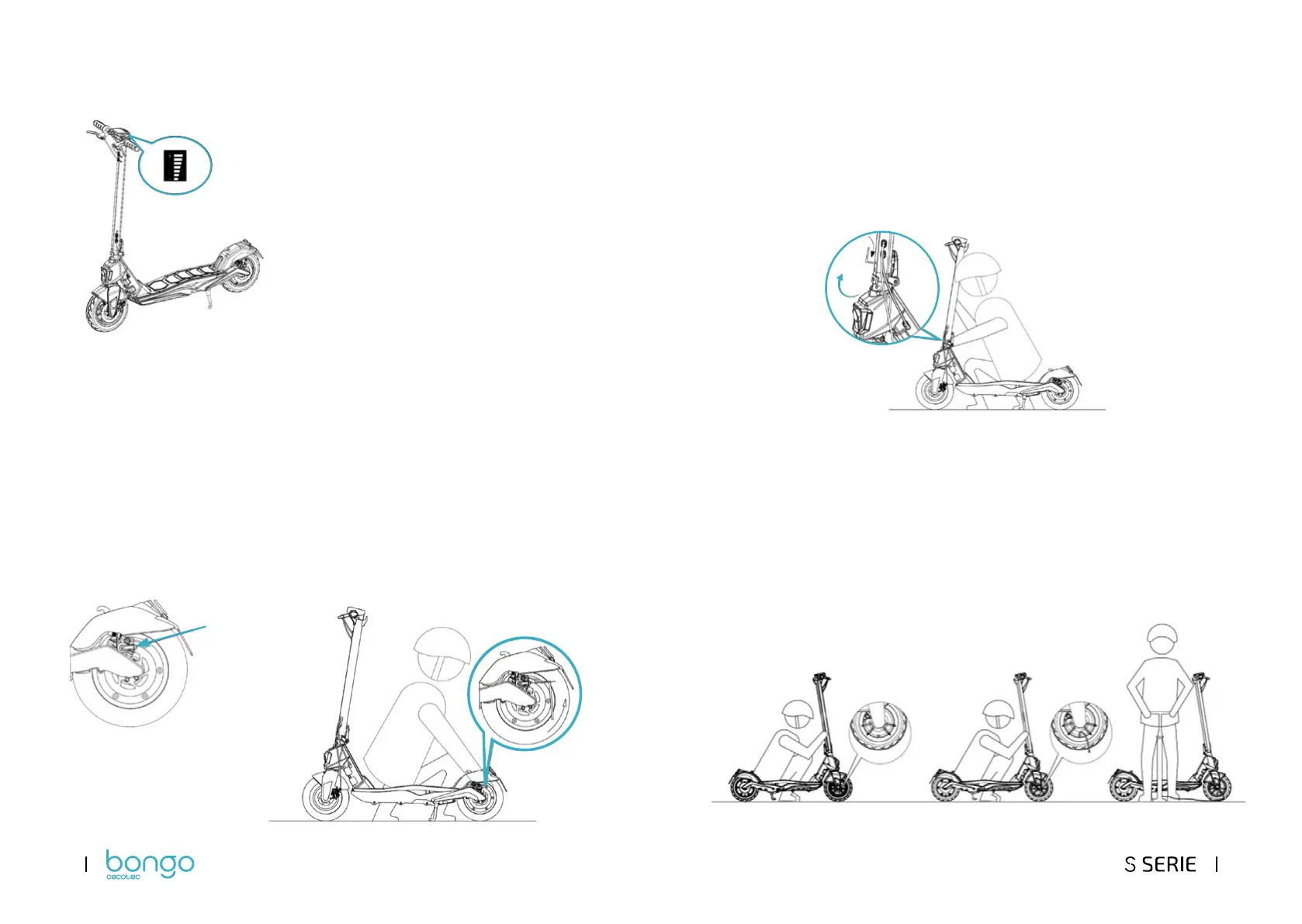 bongo
cecotec

S SERIE