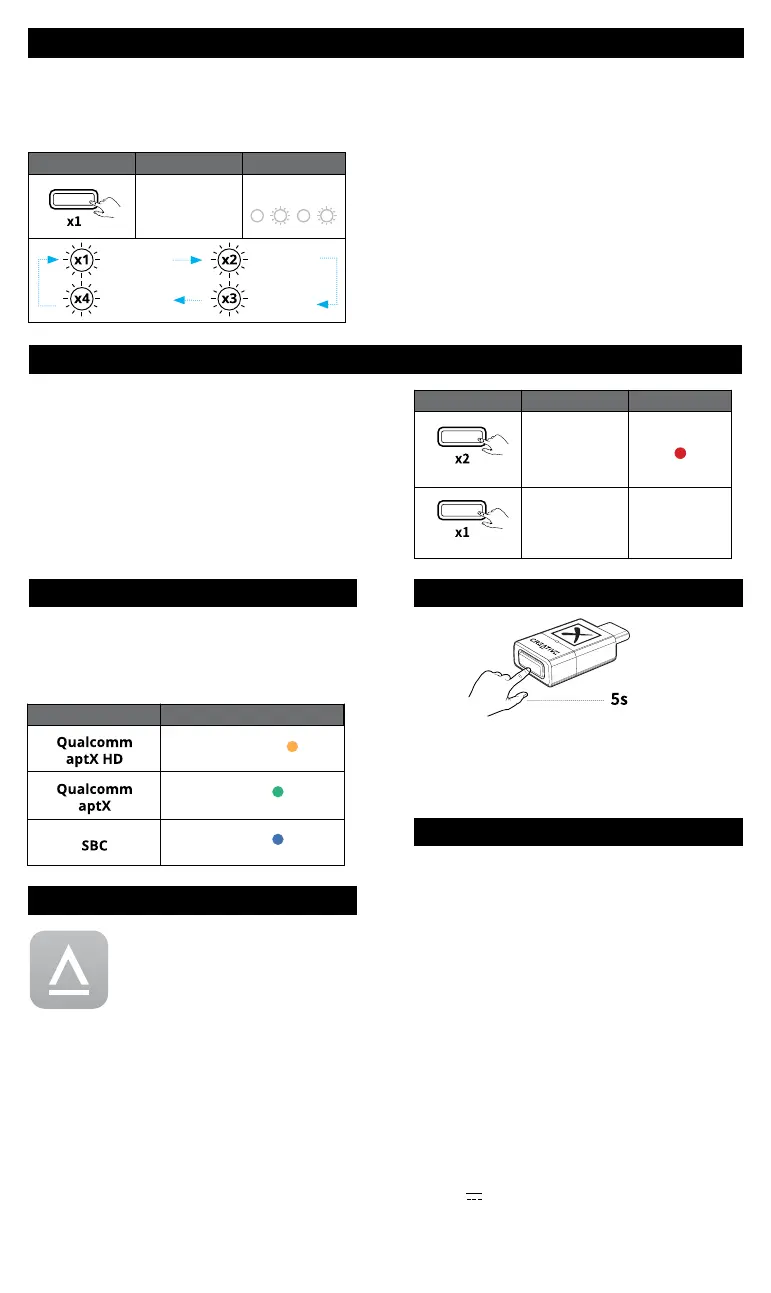 x1

x1

x2

x4

x3

x2

x1

Qualcomm aptX HD

Qualcomm aptX

SBC

CREATIVE

5s