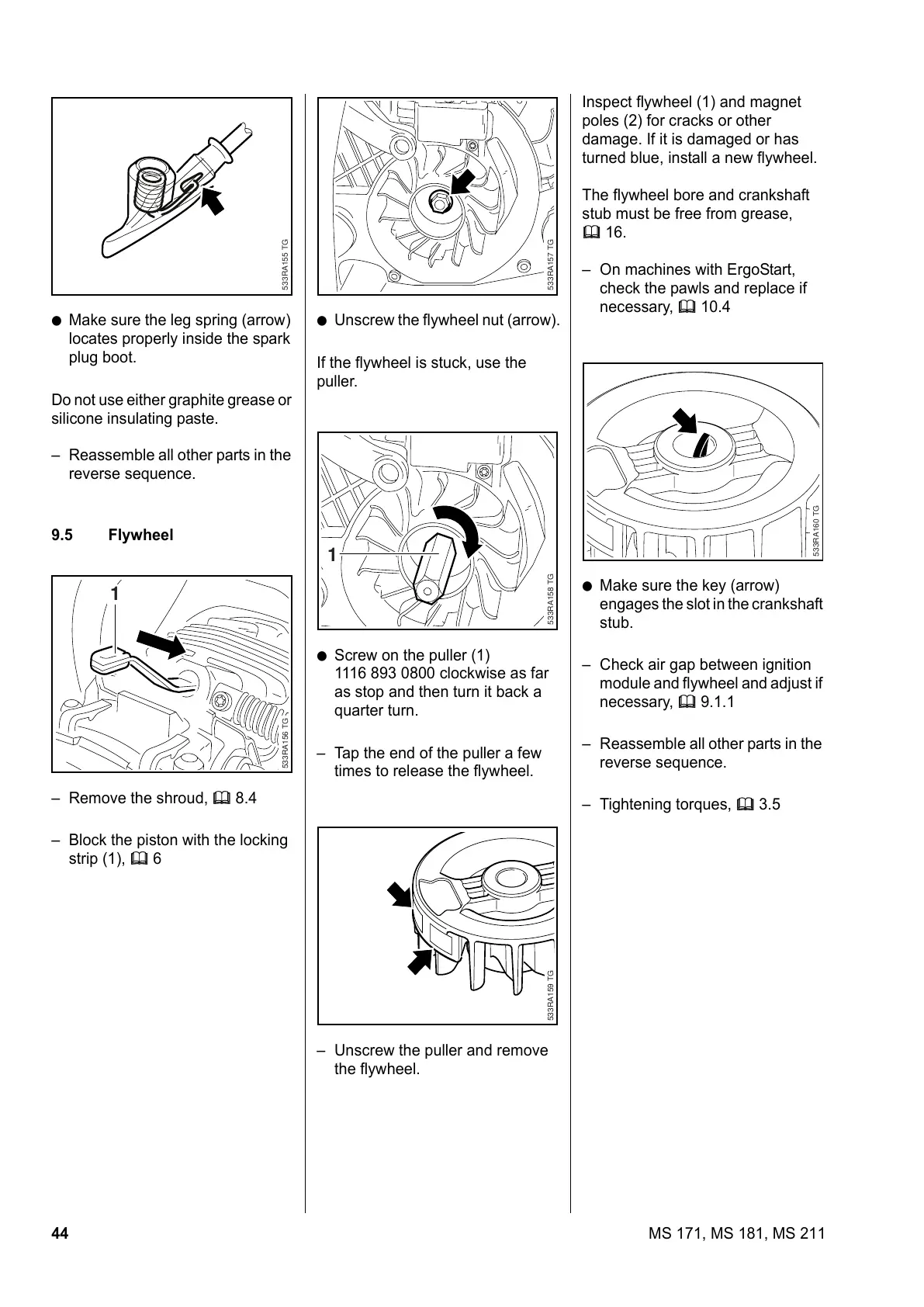 533RA155 TG

● Make sure the leg spring (arrow) locates properly inside the spark plug boot.

Do not use either graphite grease or silicone insulating paste.

– Reassemble all other parts in the reverse sequence.

9.5 Flywheel

1

533RA156 TG

– Remove the shroud, 📖 8.4

– Block the piston with the locking strip (1), 📖 6

533RA157 TG

● Unscrew the flywheel nut (arrow).

If the flywheel is stuck, use the puller.

1

533RA158 TG

● Screw on the puller (1) 1116 893 0800 clockwise as far as stop and then turn it back a quarter turn.

– Tap the end of the puller a few times to release the flywheel.

533RA159 TG

– Unscrew the puller and remove the flywheel.

Inspect flywheel (1) and magnet poles (2) for cracks or other damage. If it is damaged or has turned blue, install a new flywheel.

The flywheel bore and crankshaft stub must be free from grease, 📖 16.

– On machines with ErgoStart, check the pawls and replace if necessary, 📖 10.4

533RA160 TG

● Make sure the key (arrow) engages the slot in the crankshaft stub.

– Check air gap between ignition module and flywheel and adjust if necessary, 📖 9.1.1

– Reassemble all other parts in the reverse sequence.

– Tightening torques, 📖 3.5

44

MS 171, MS 181, MS 211