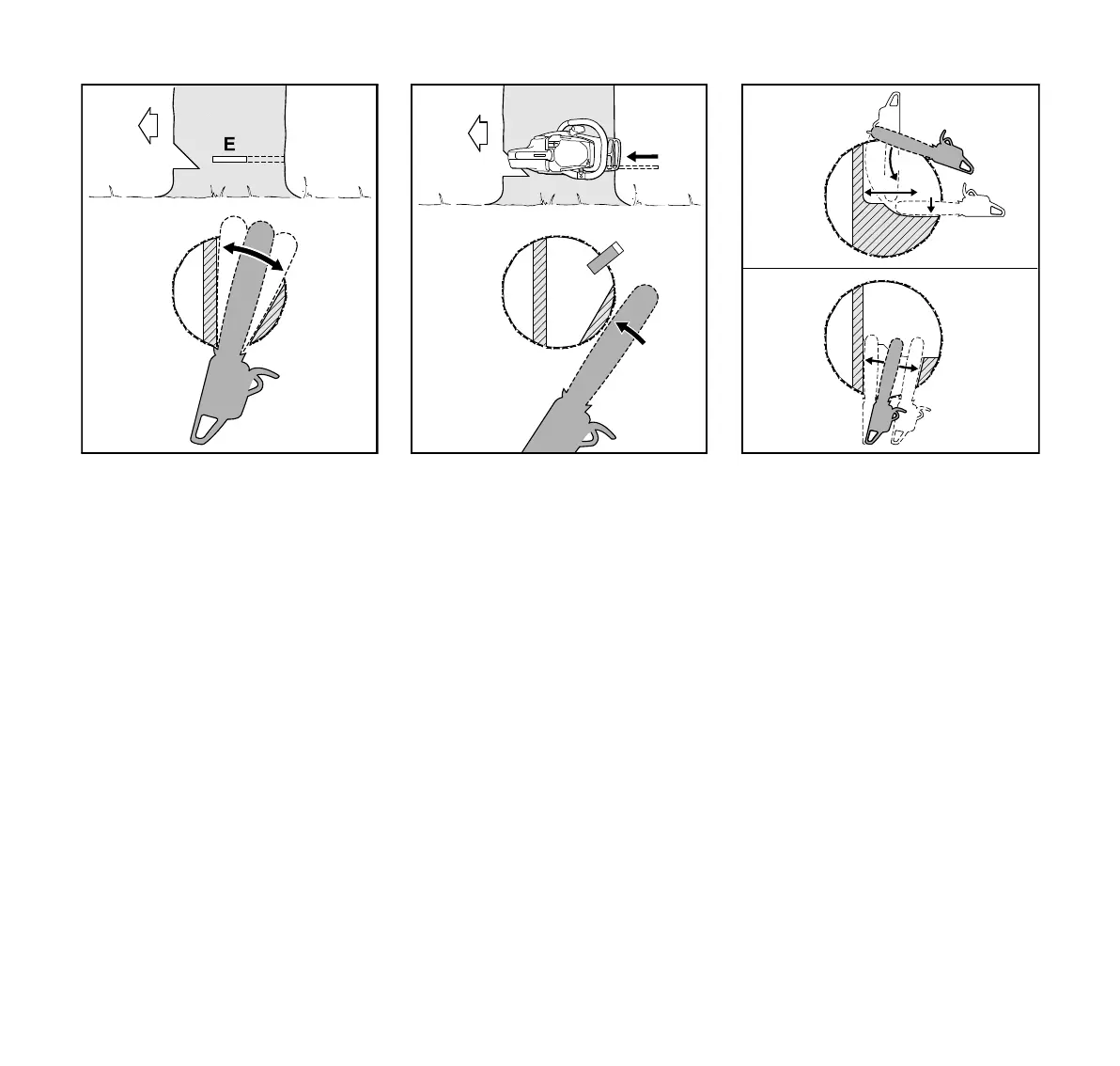 E