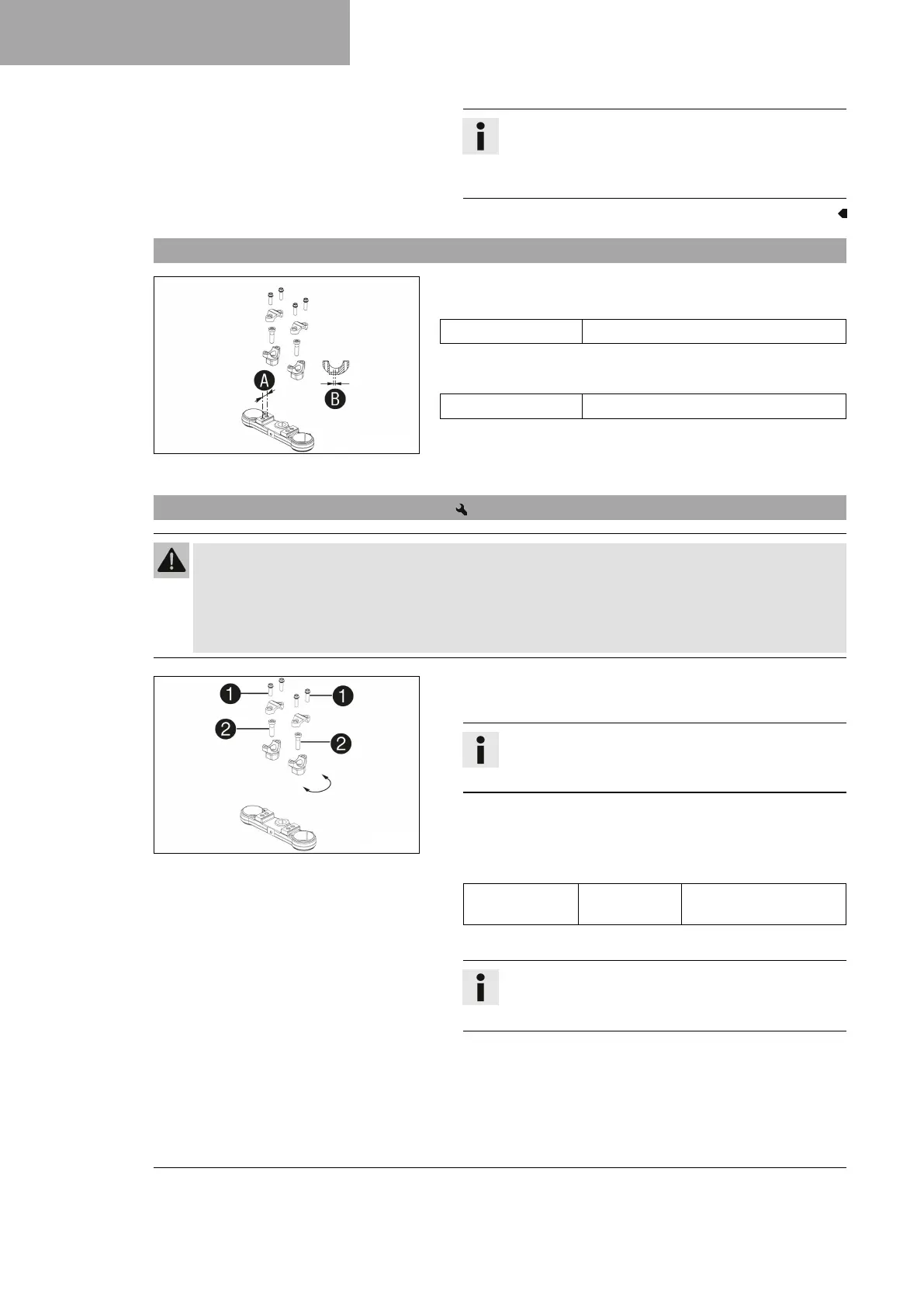 A
B
1
1
2
2