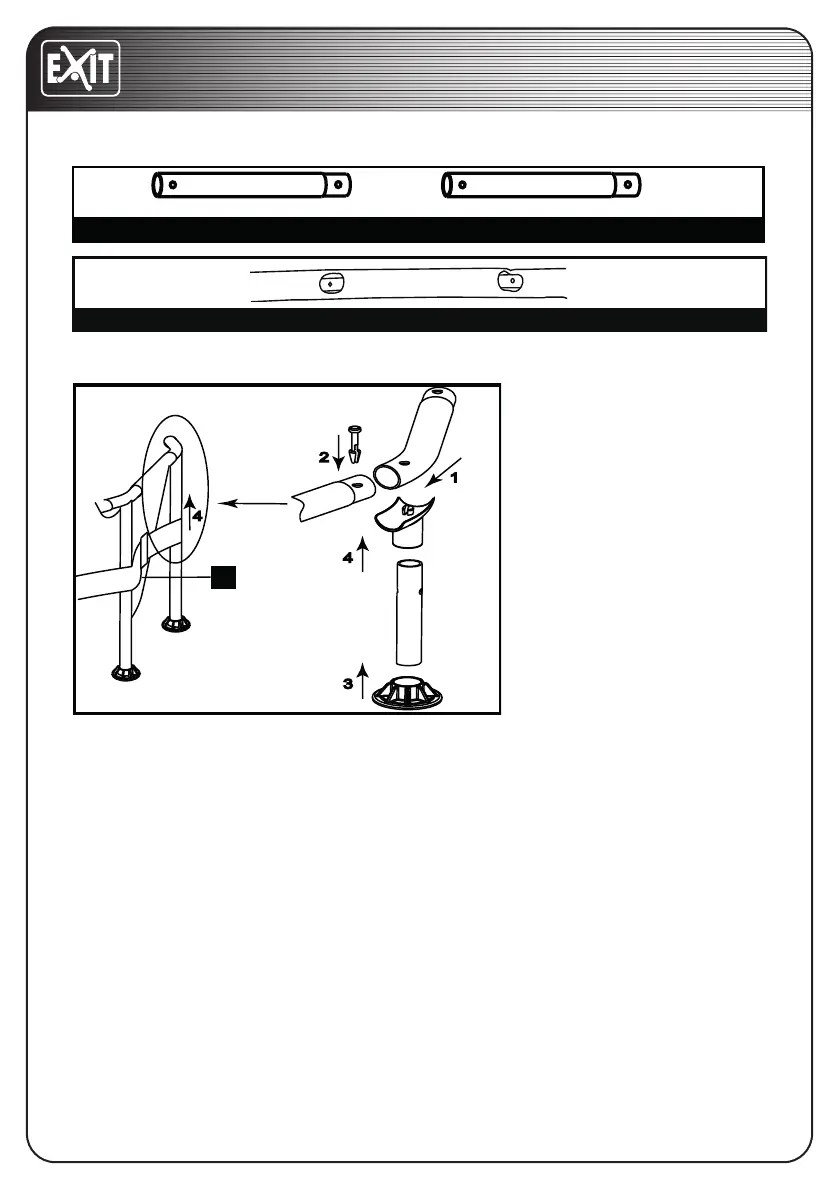 EXIT

2

1

4

4

3