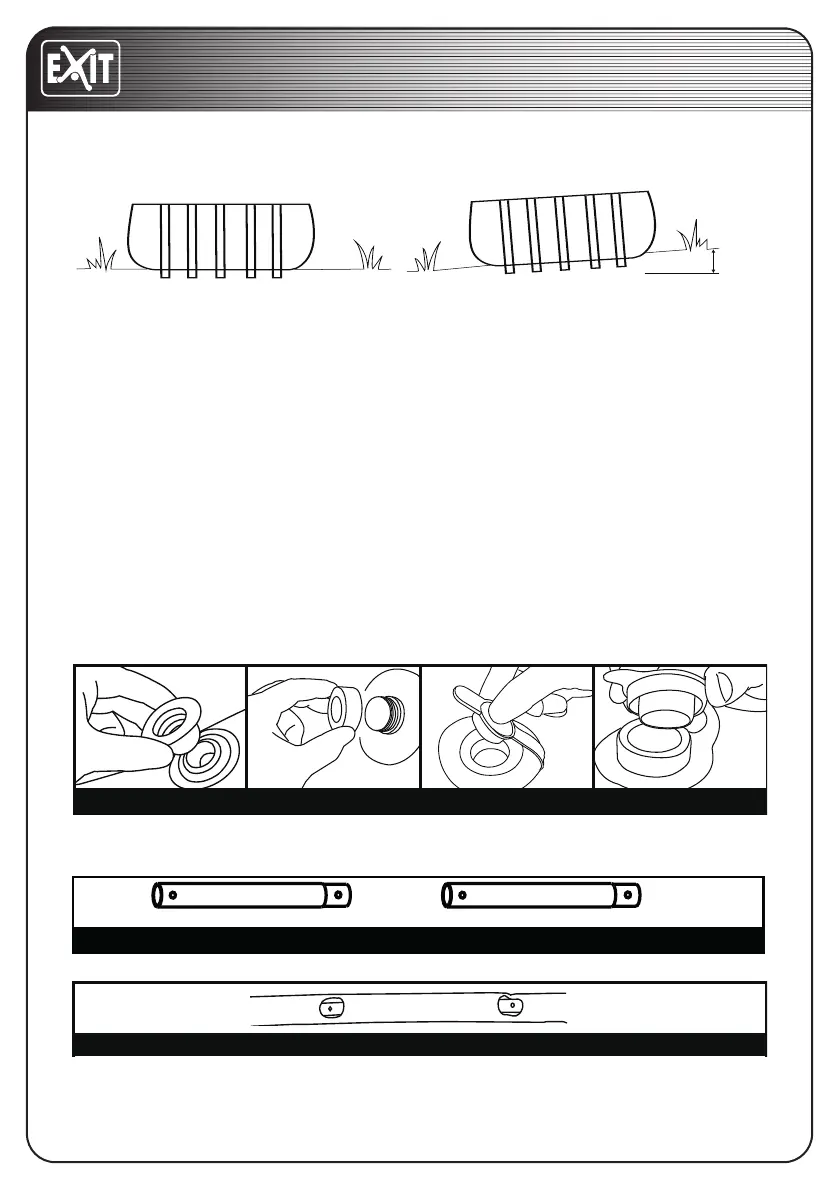 EXIT